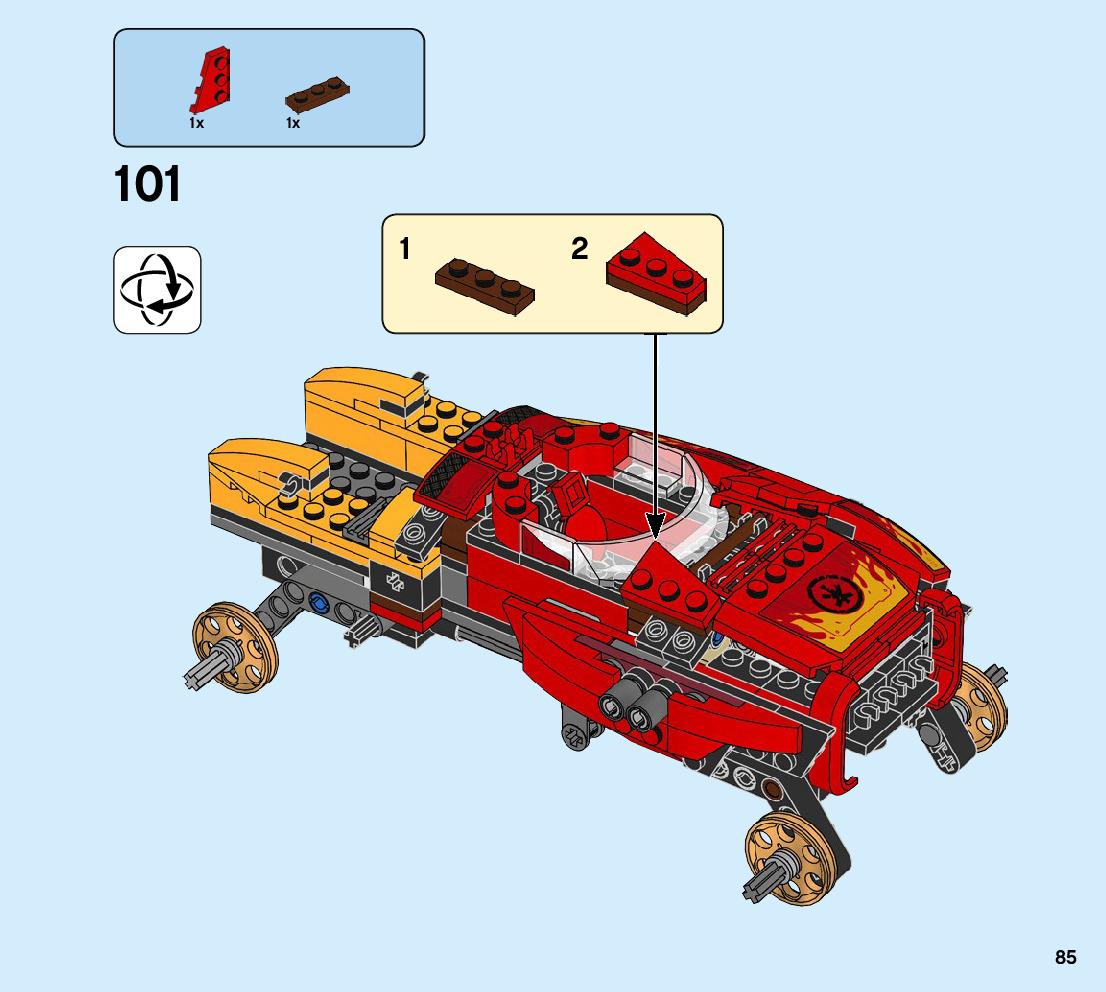 1x
1x

101

1
2

85