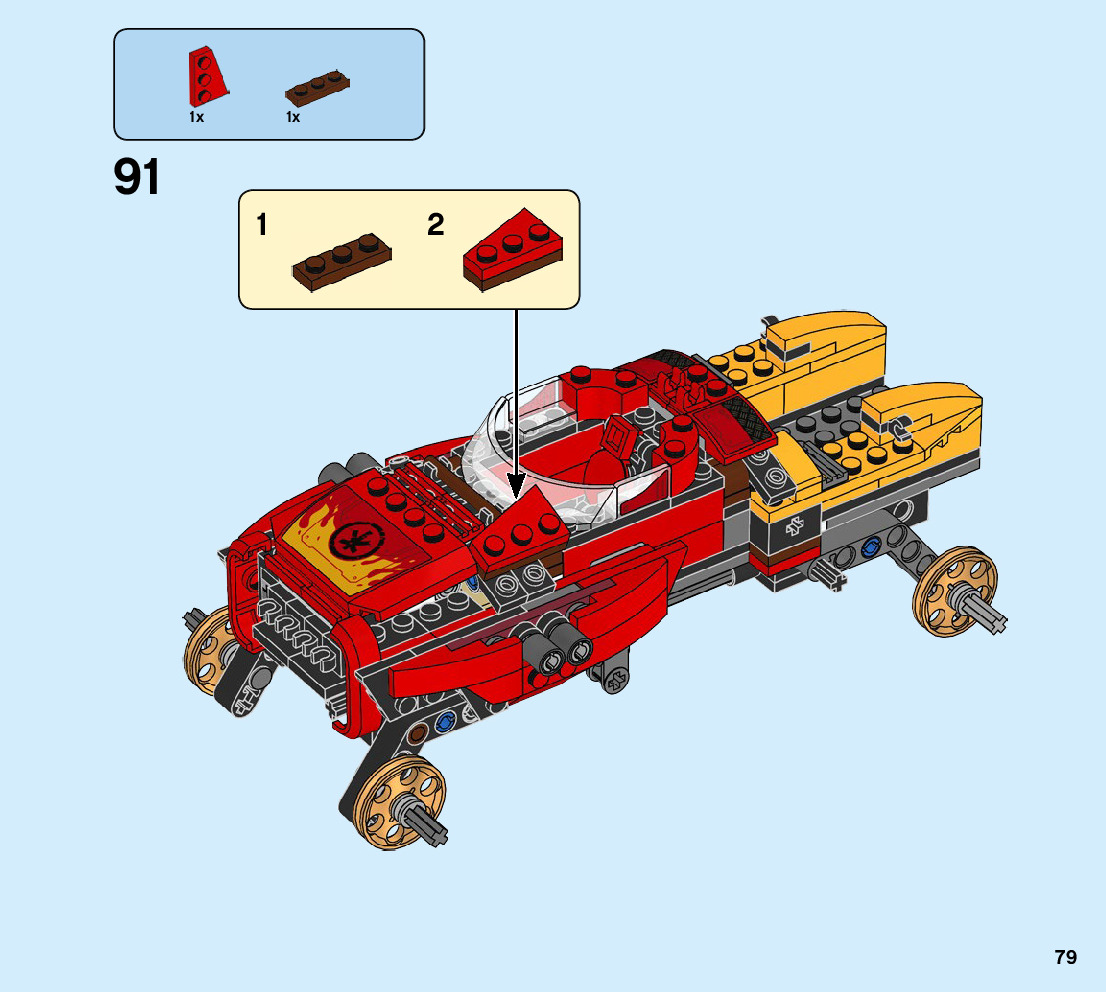 1x
1x

91

1
2

79