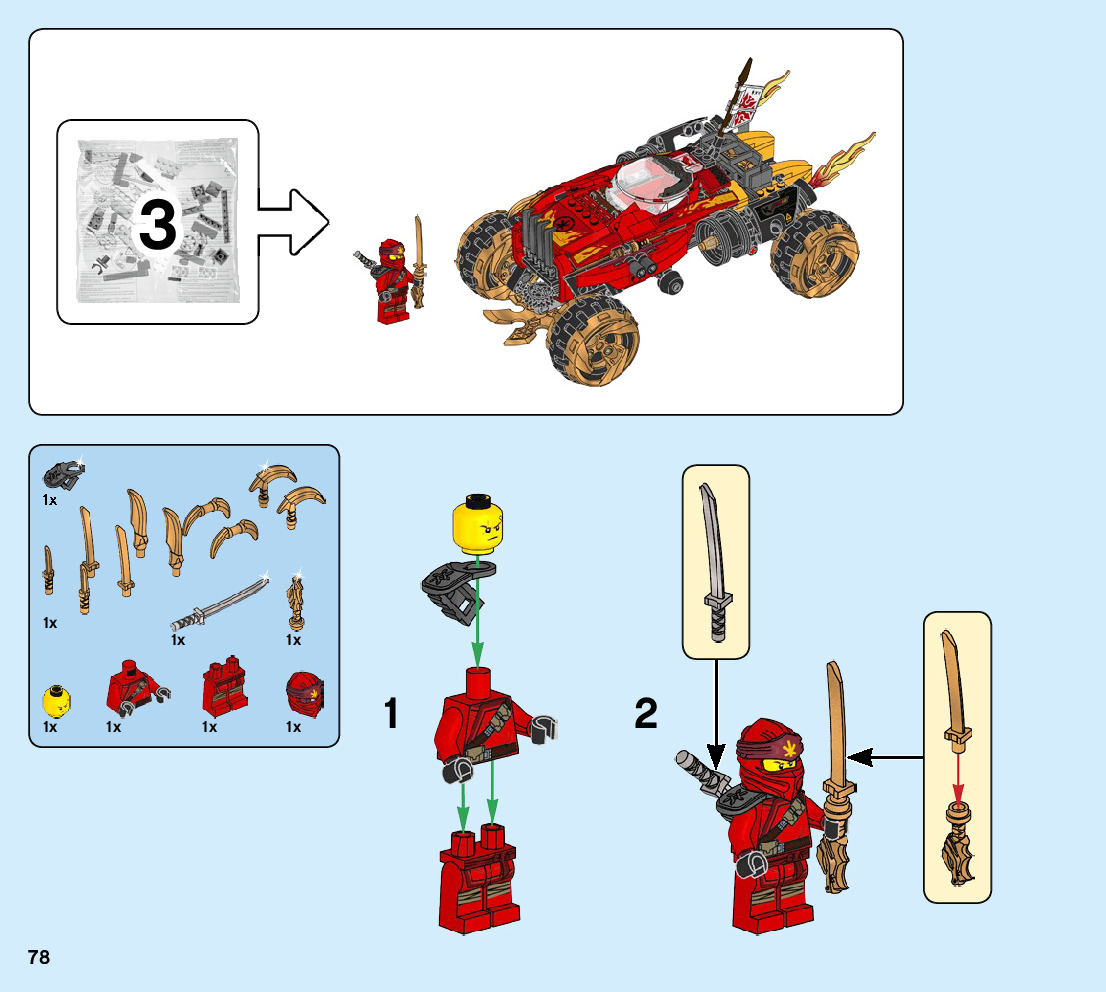 3

1x

1x

1x

1x

1x

1x

1x

1x

1

2

78