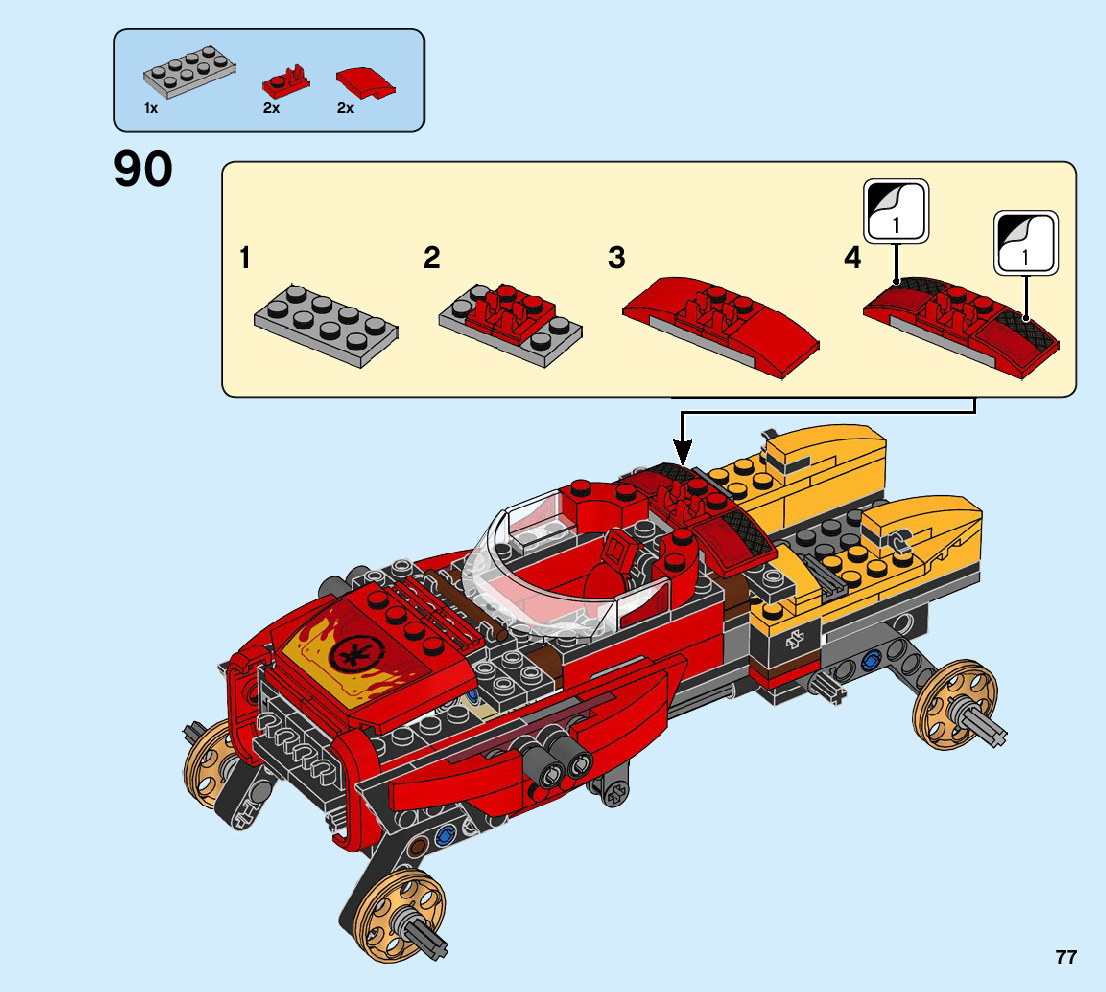 1x
2x
2x

90

1
2
3
4

1
1

77