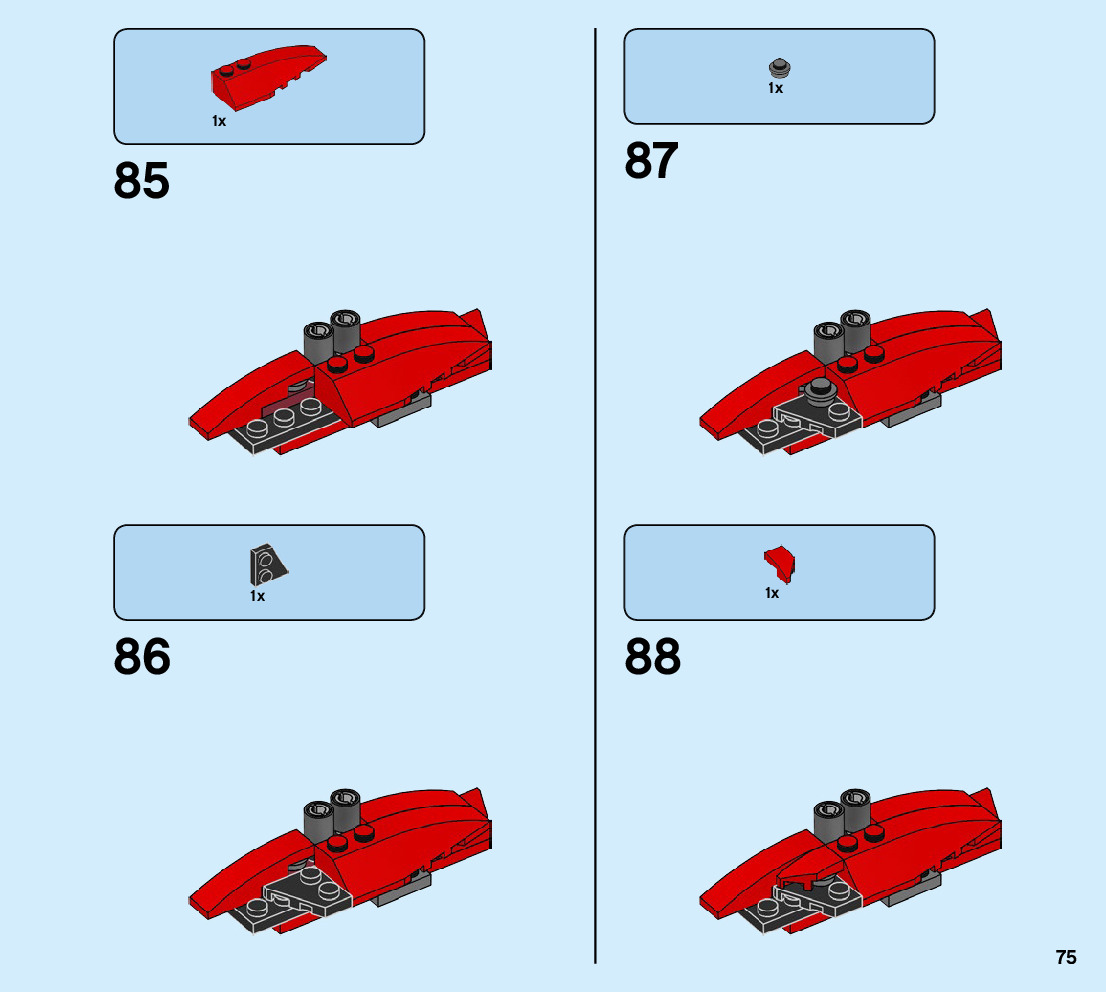 1x

85

1x

86

1x

87

1x

88

75