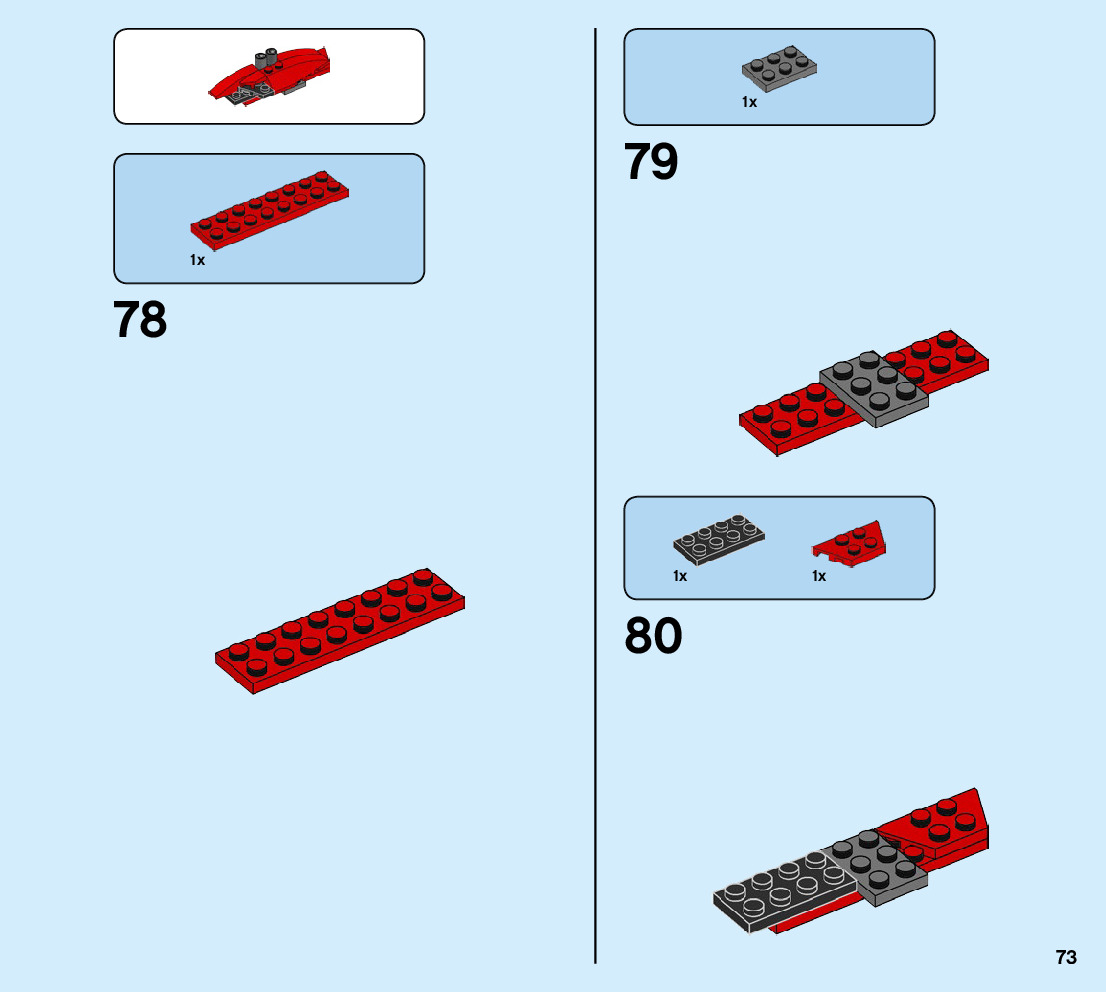 1x

78

1x

79

1x

1x

80

73