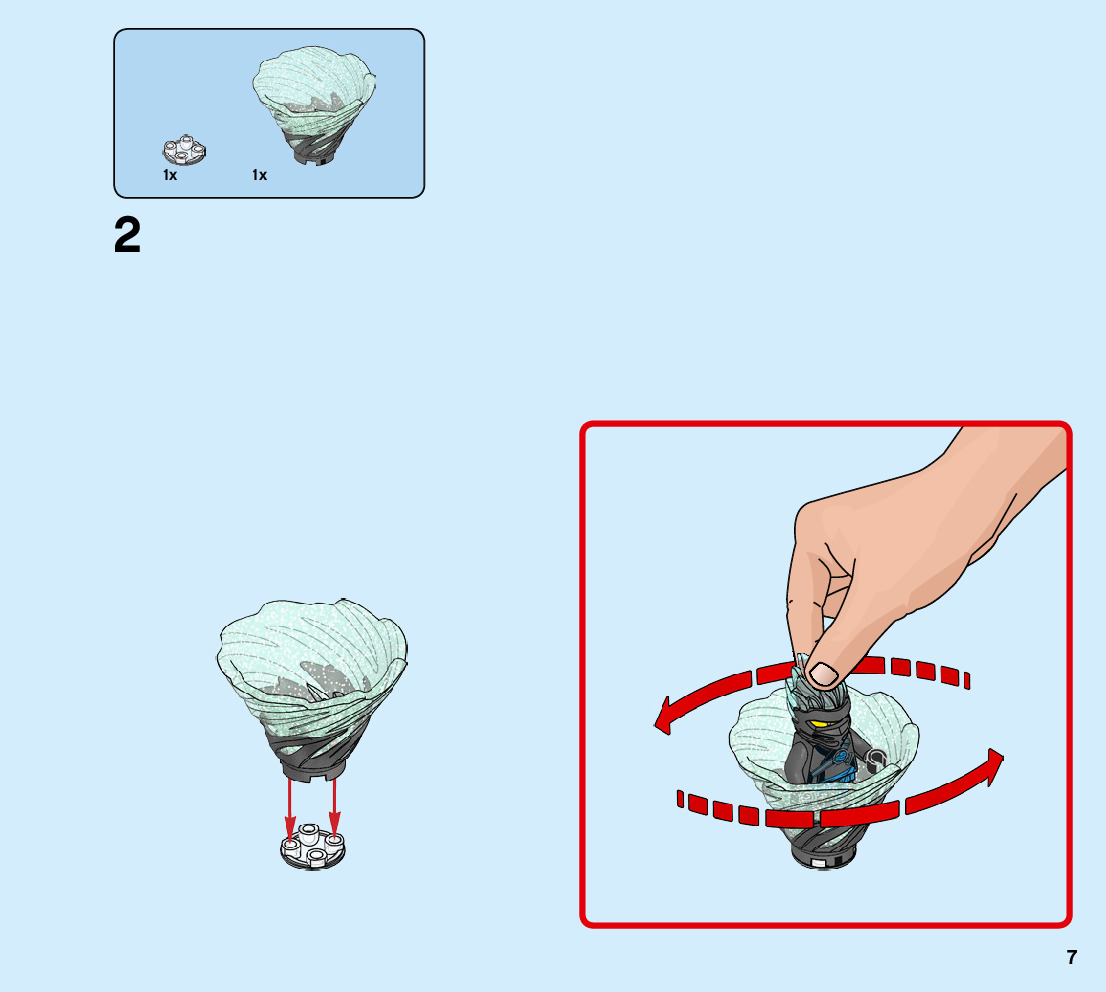 1x 1x

2

7