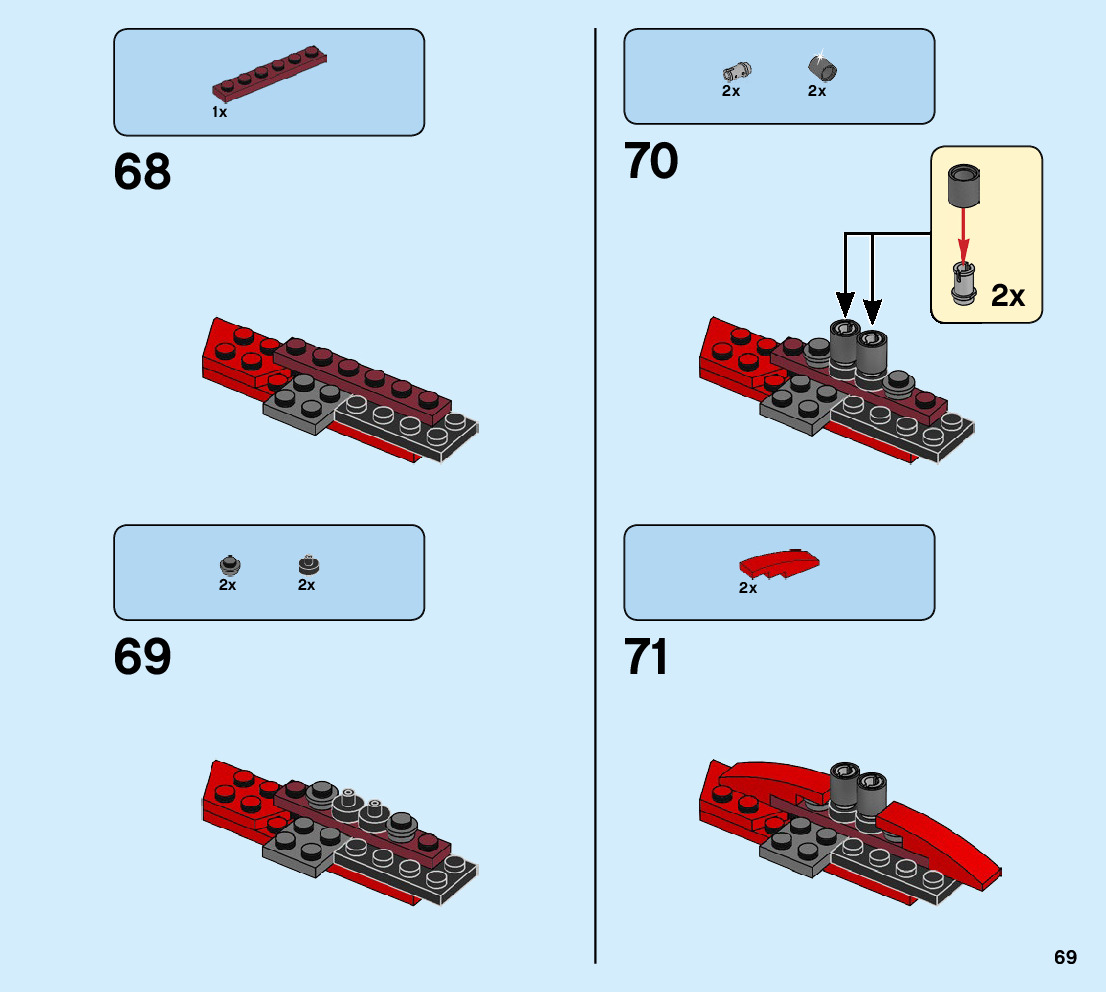 1x

68

2x 2x

69

2x 2x

70

2x

2x

71

69