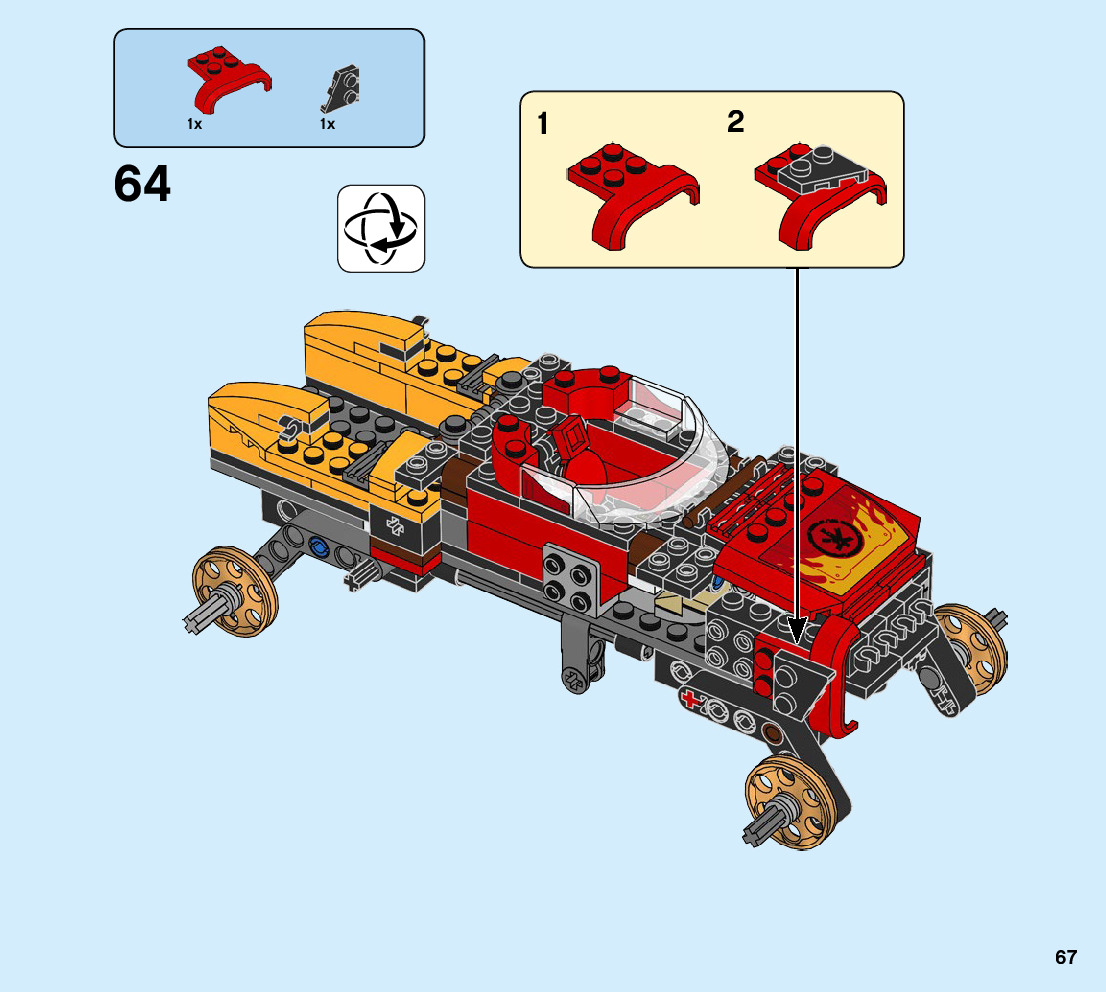 1x
1x

64

1
2

67