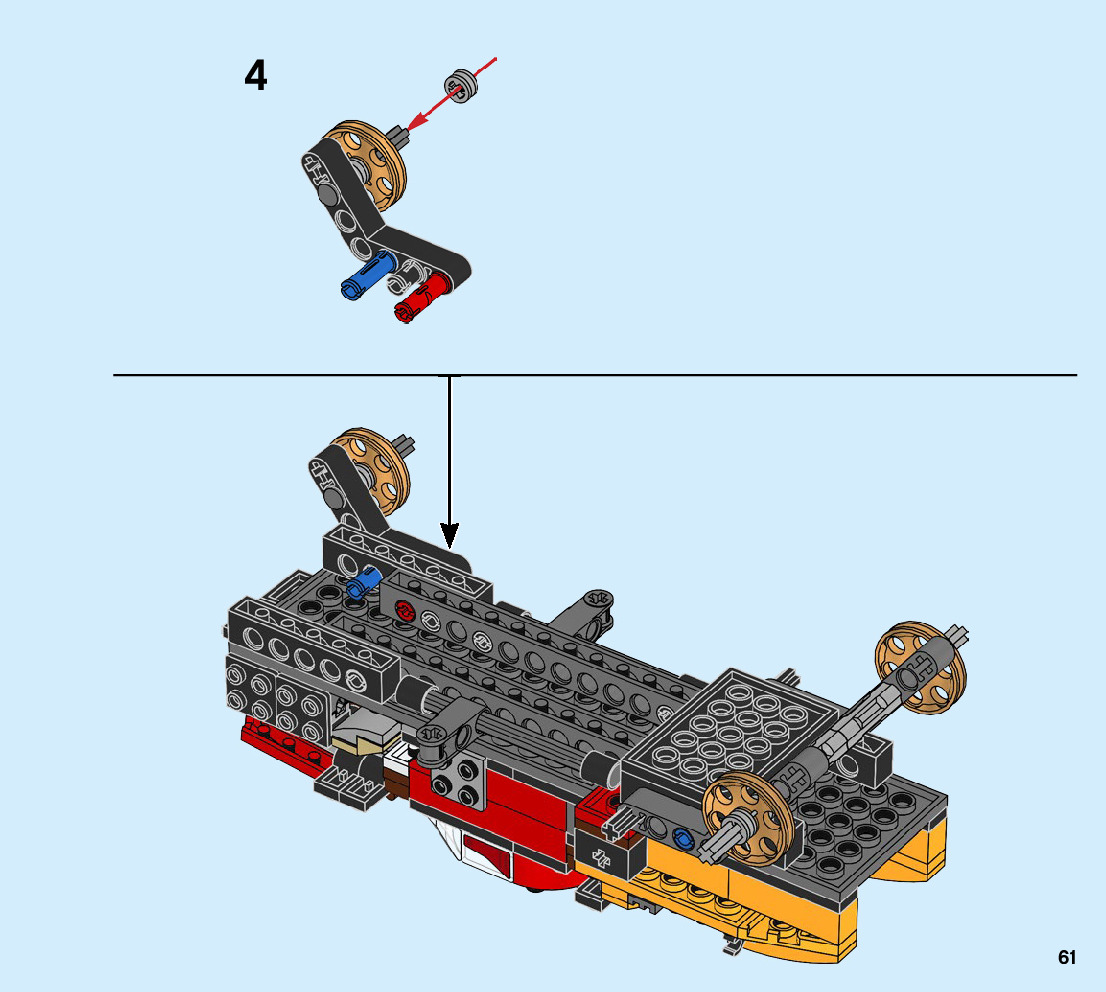 4

61