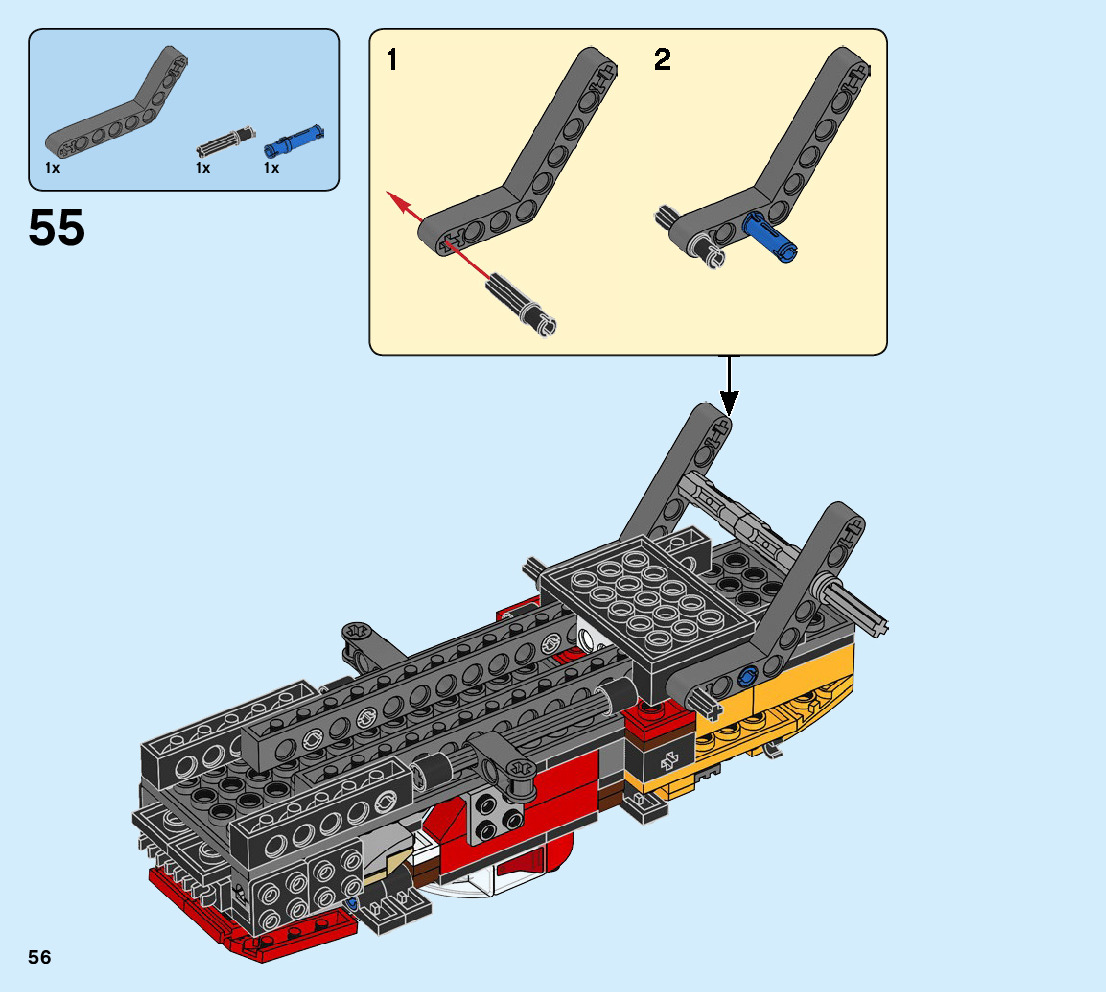 1x
1x
1x

55

1

2

56