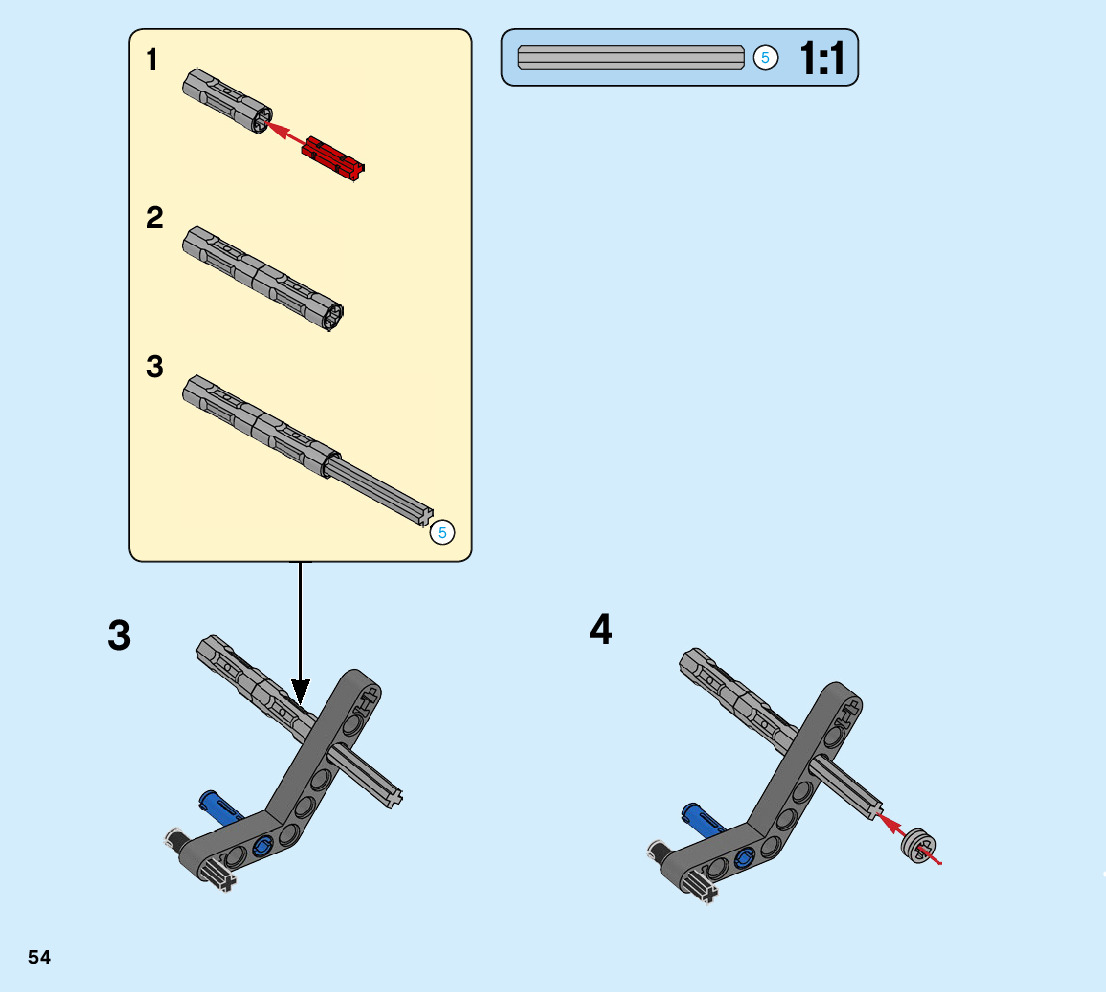 1

2

3

5

5 1:1

3

4

54