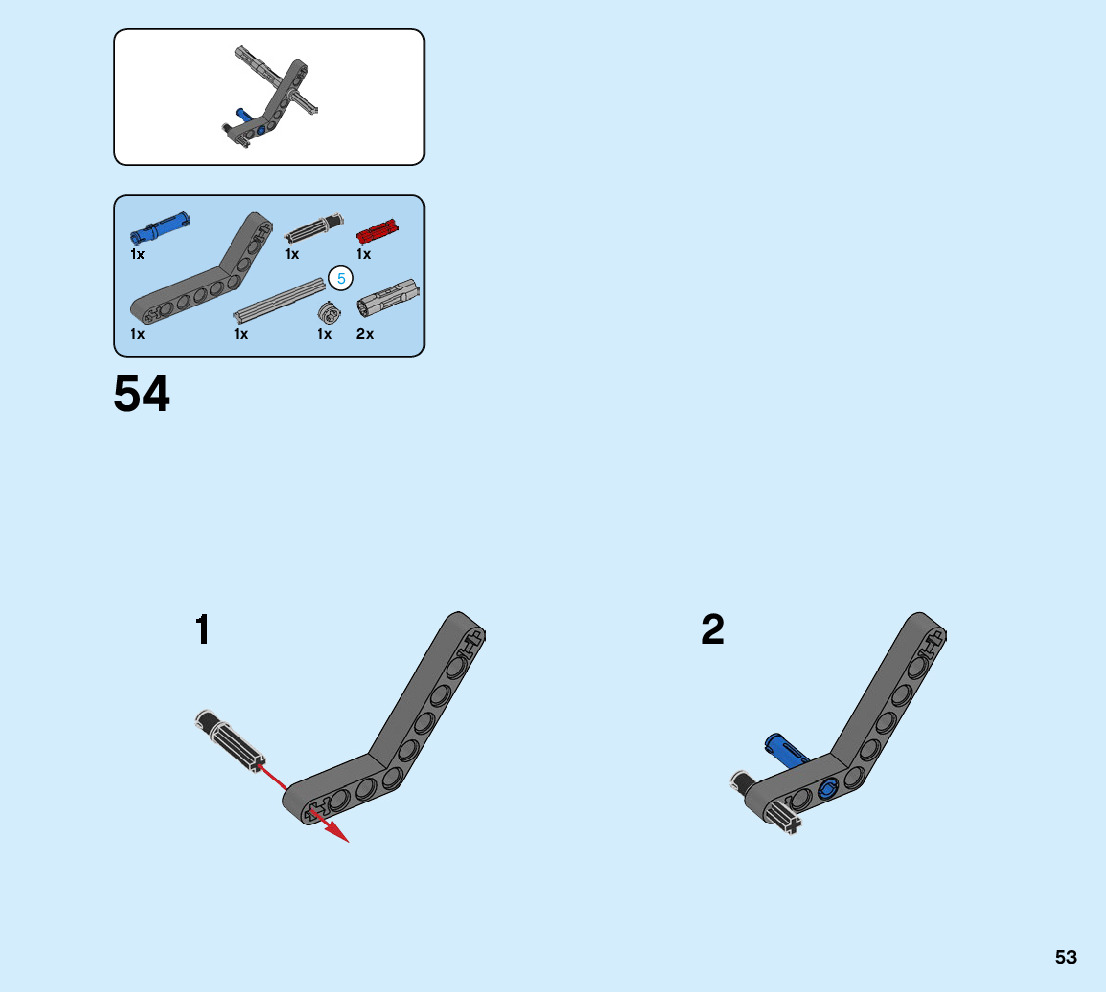 1x
1x
1x
5
1x
1x
1x
2x

54

1

2

53