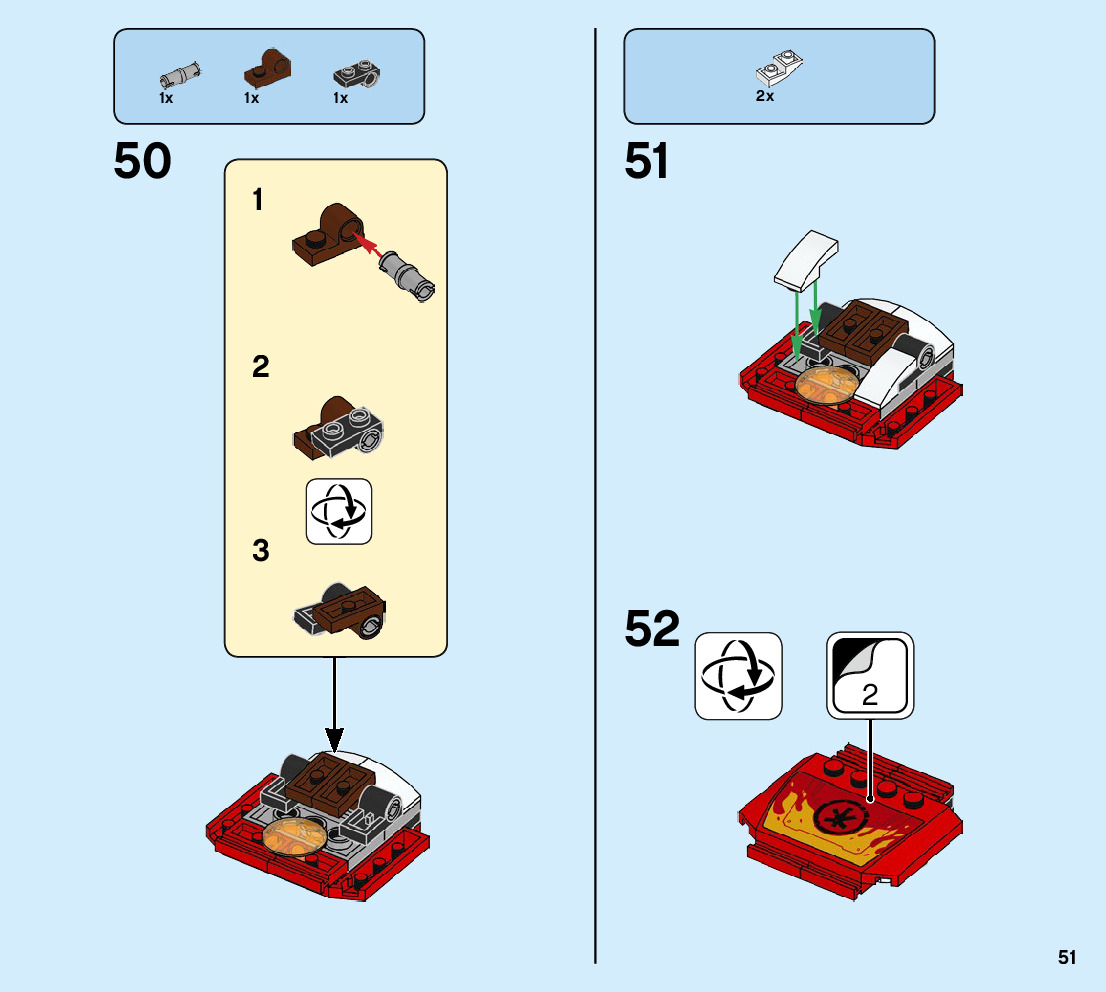 1x 1x 1x

50

1

2

3

2x

51

52

2

51