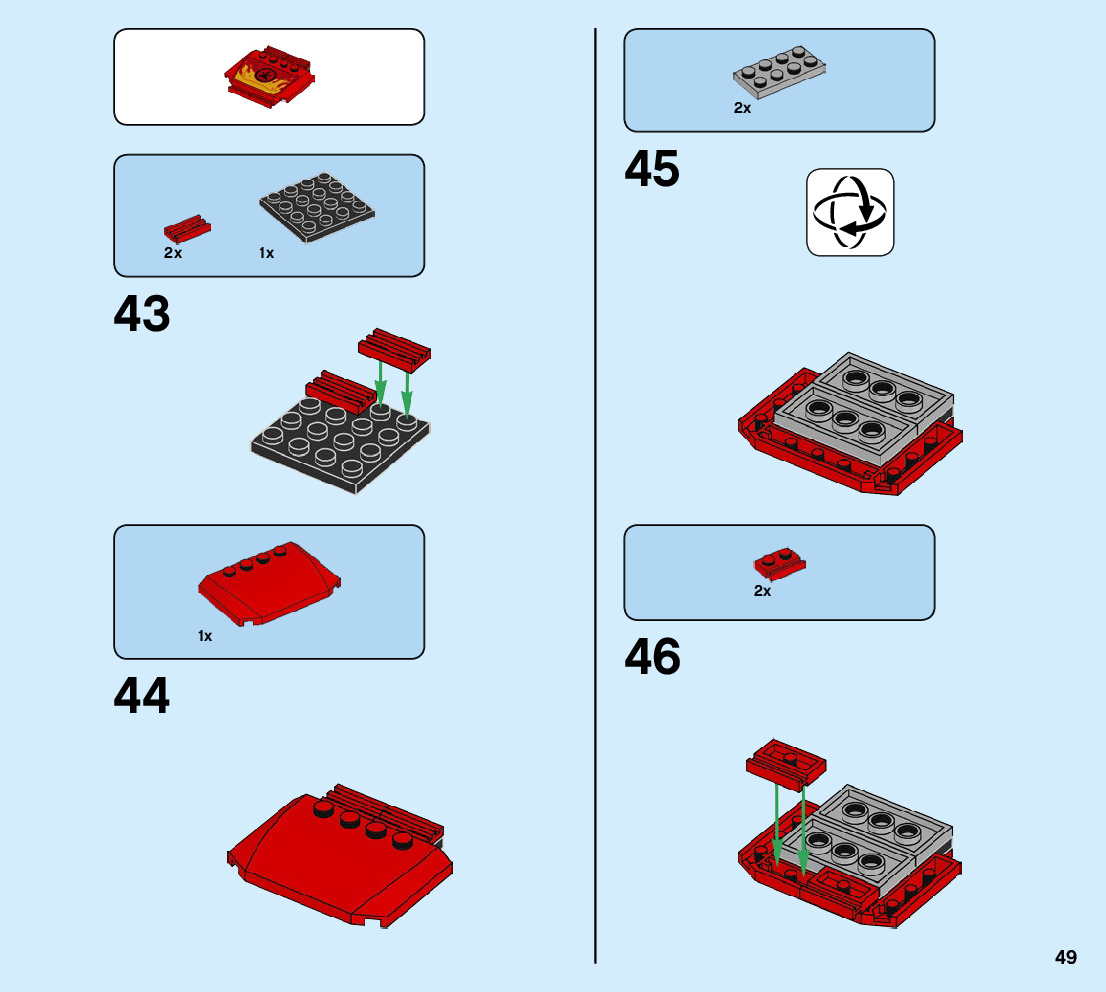 2x
1x
43

1x
44

2x
45

2x
46

49