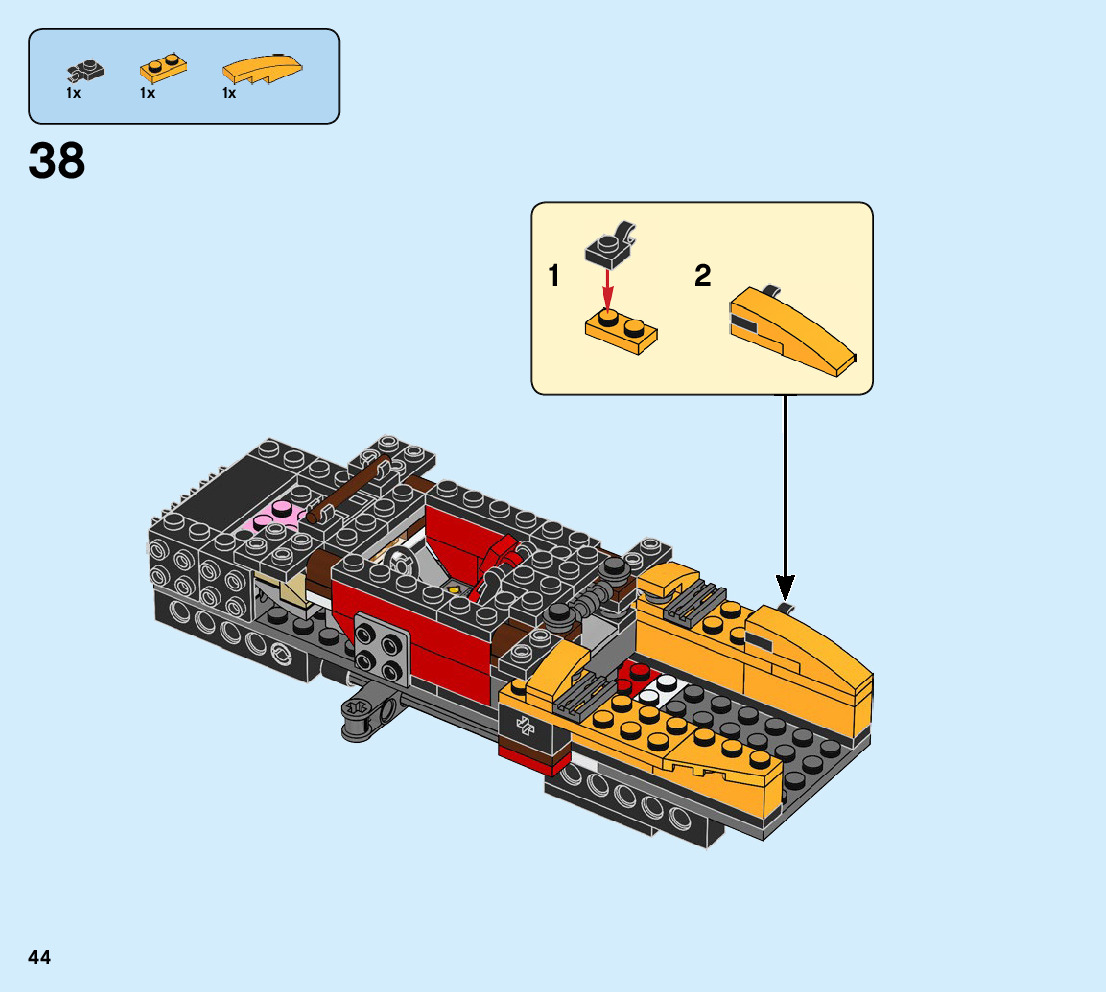 1x 1x 1x

38

1

2

44