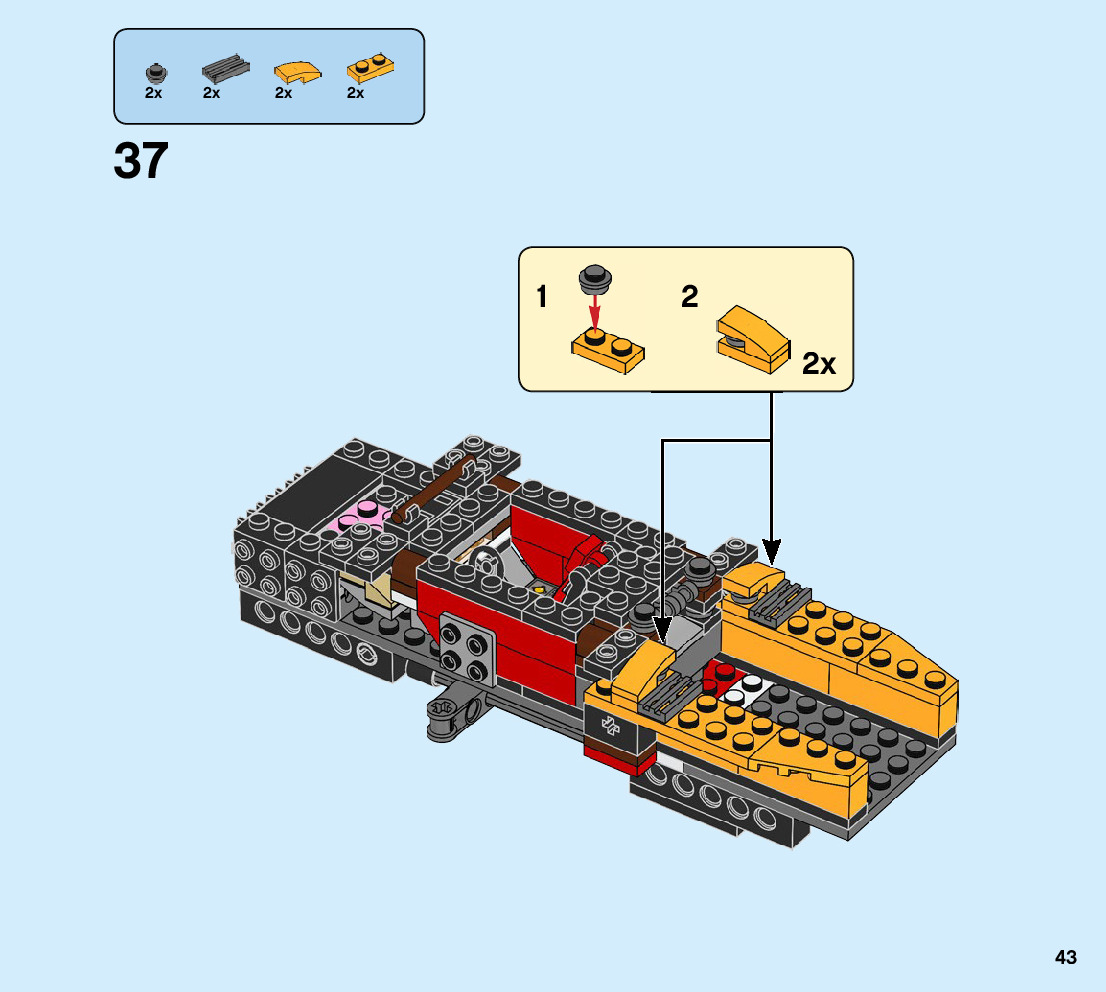 2x 2x 2x 2x

37

1

2

2x

43