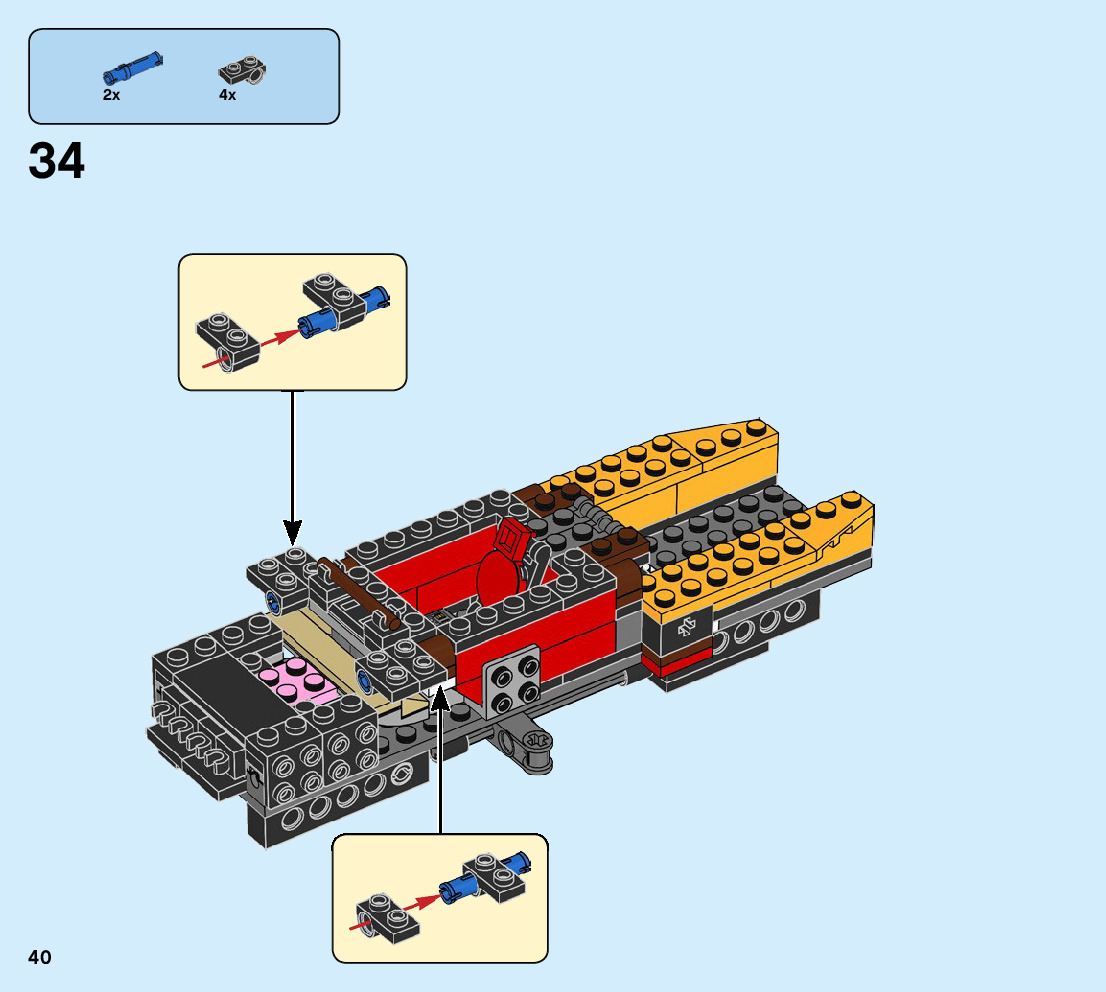 2x

4x

34

40