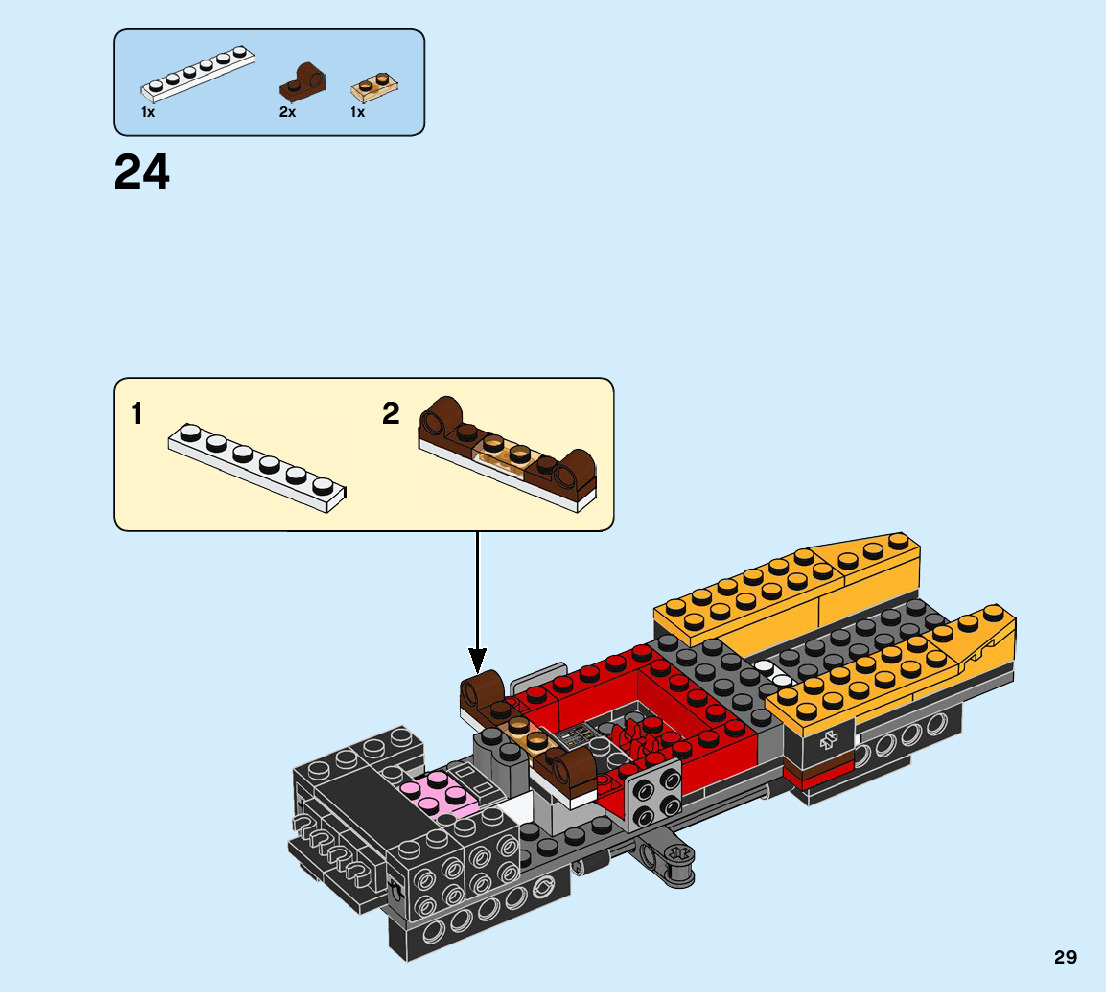 1x 2x 1x

24

1

2

29