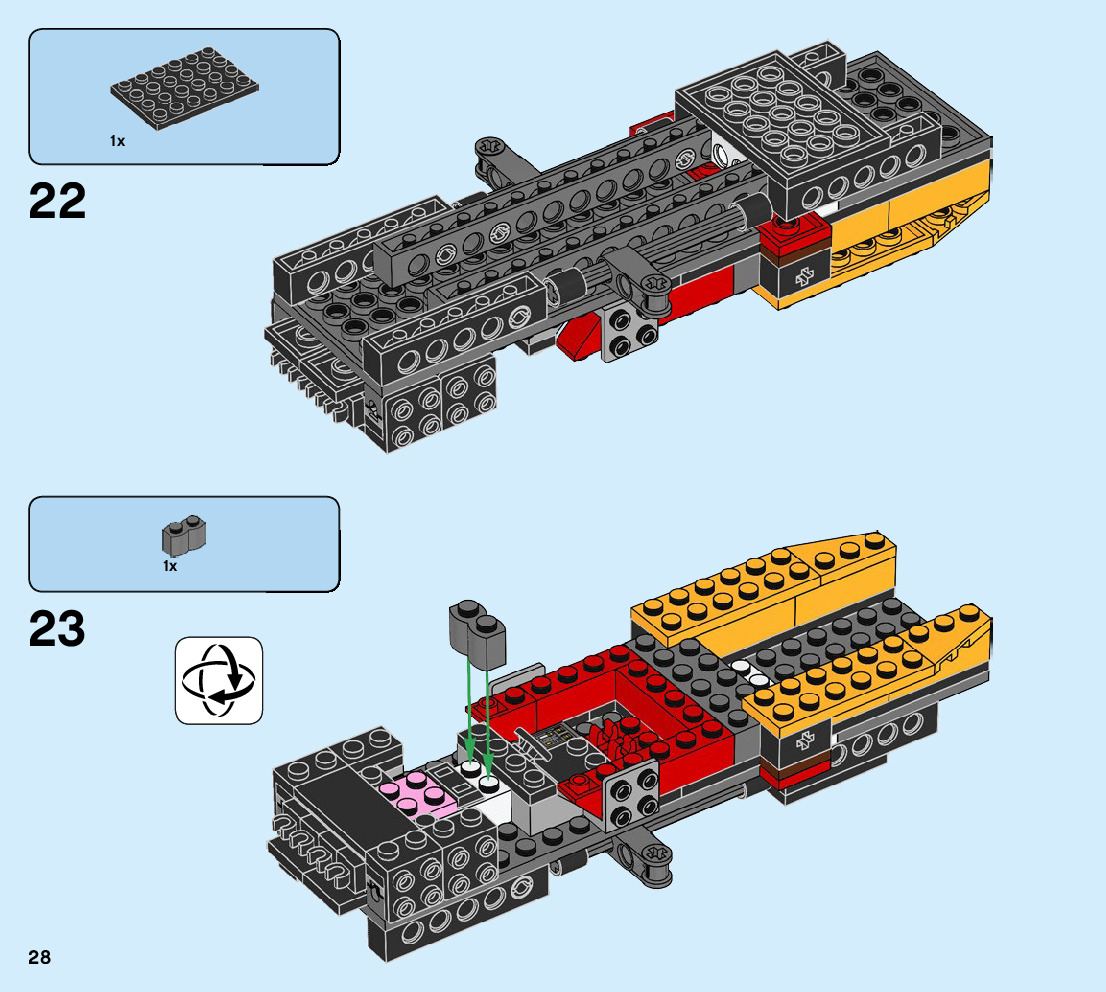 1x

22

1x

23

28