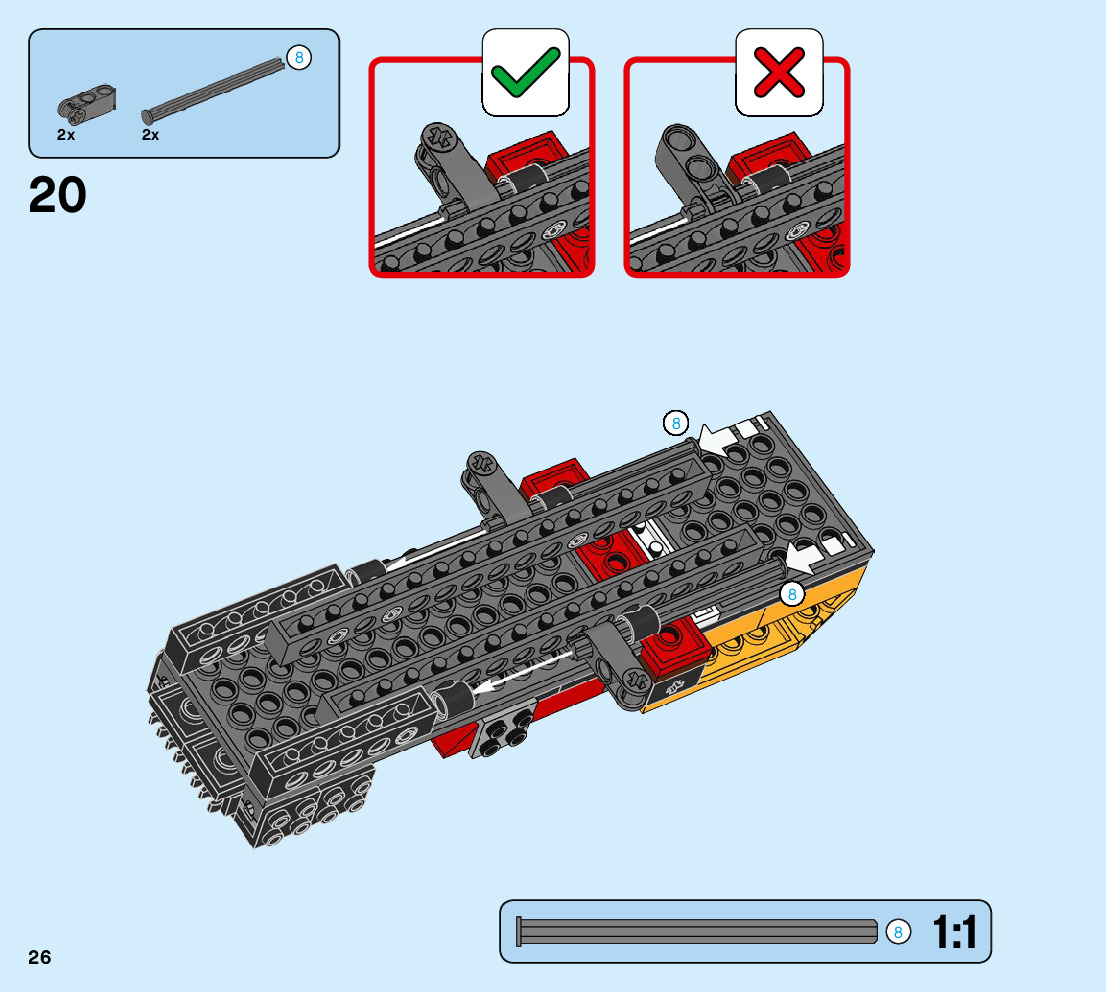 8
2x
2x
20
8
8
8
1:1
26