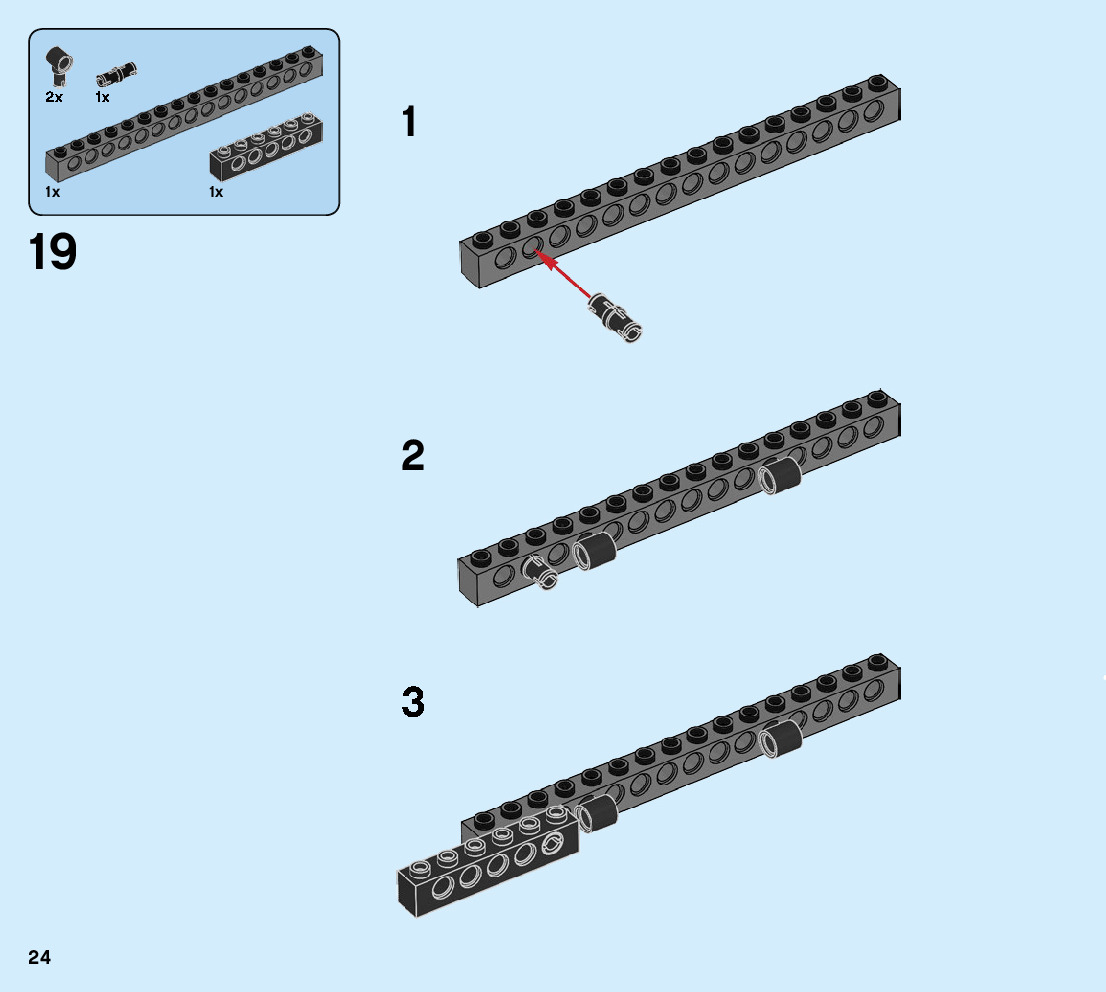 2x
1x
1x
1x

19

1

2

3

24