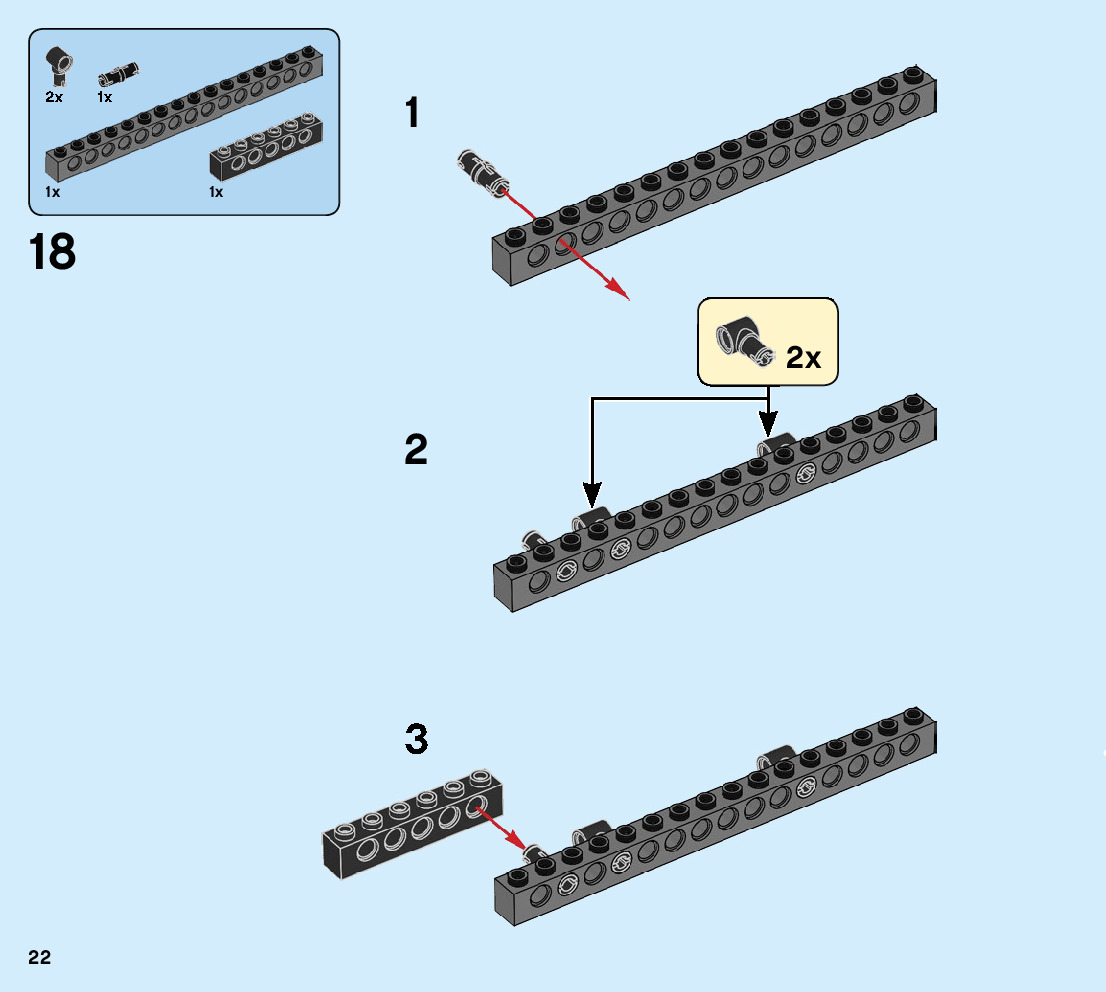 2x 1x

1x 1x

18

1

2x

2

3

22