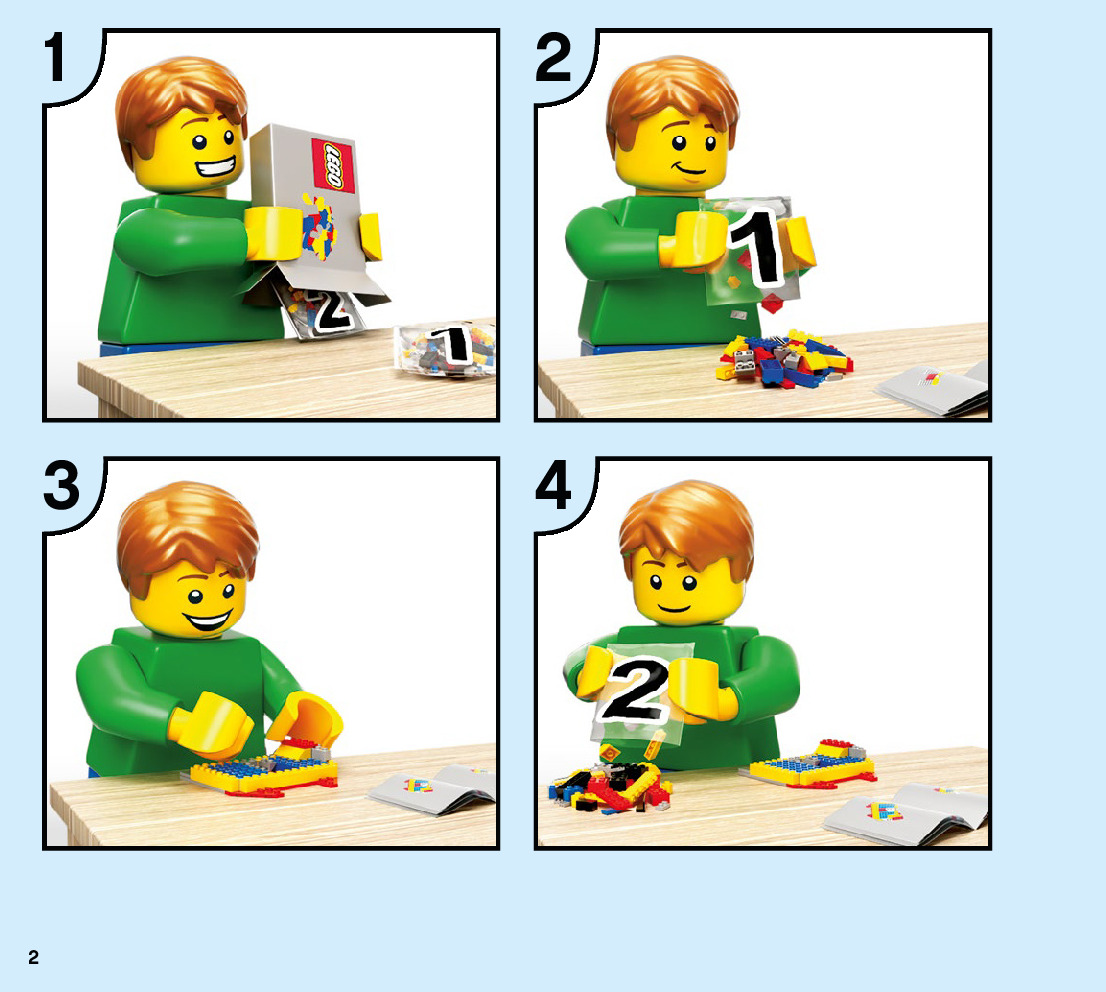 1

LEGO

2

1

2

1

3

4

2

2