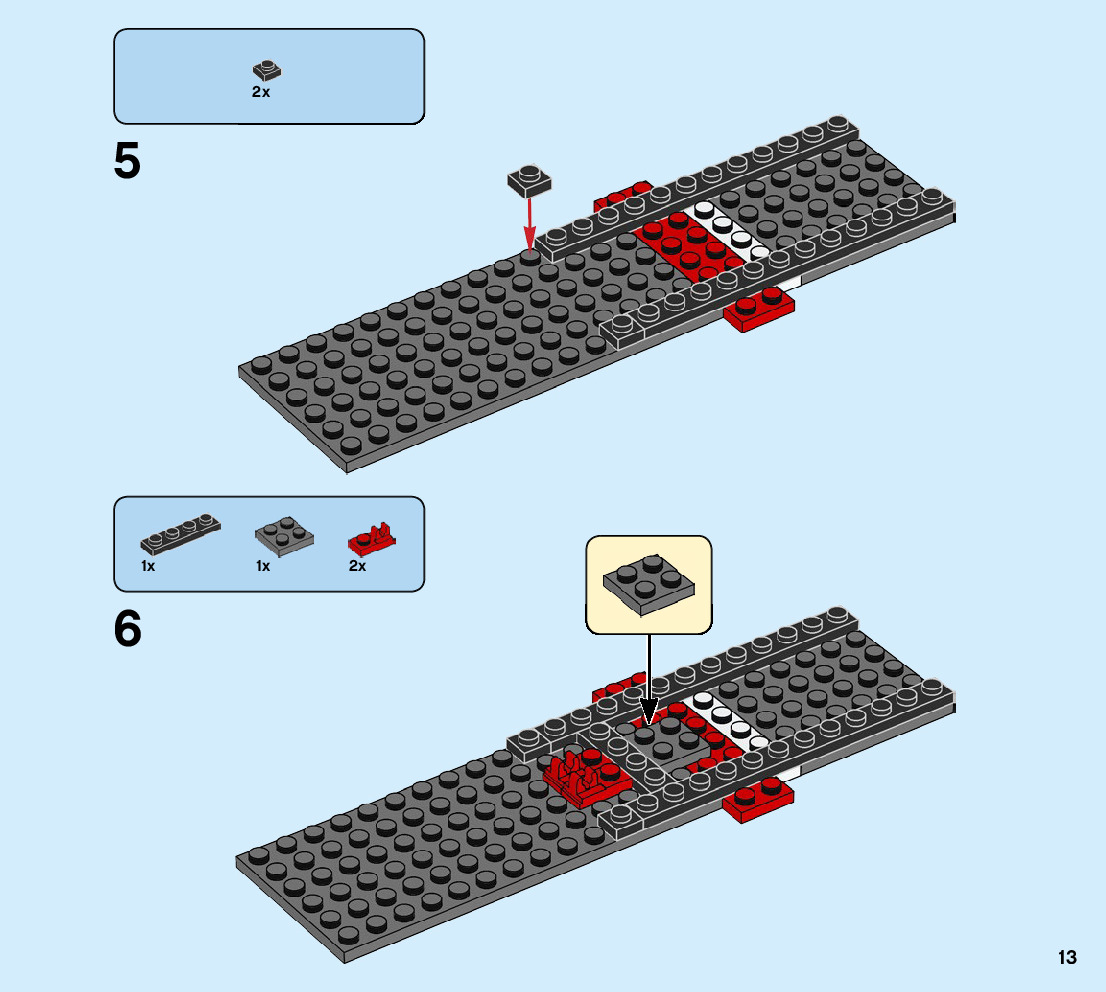 2x

5

1x
1x
2x

6

13