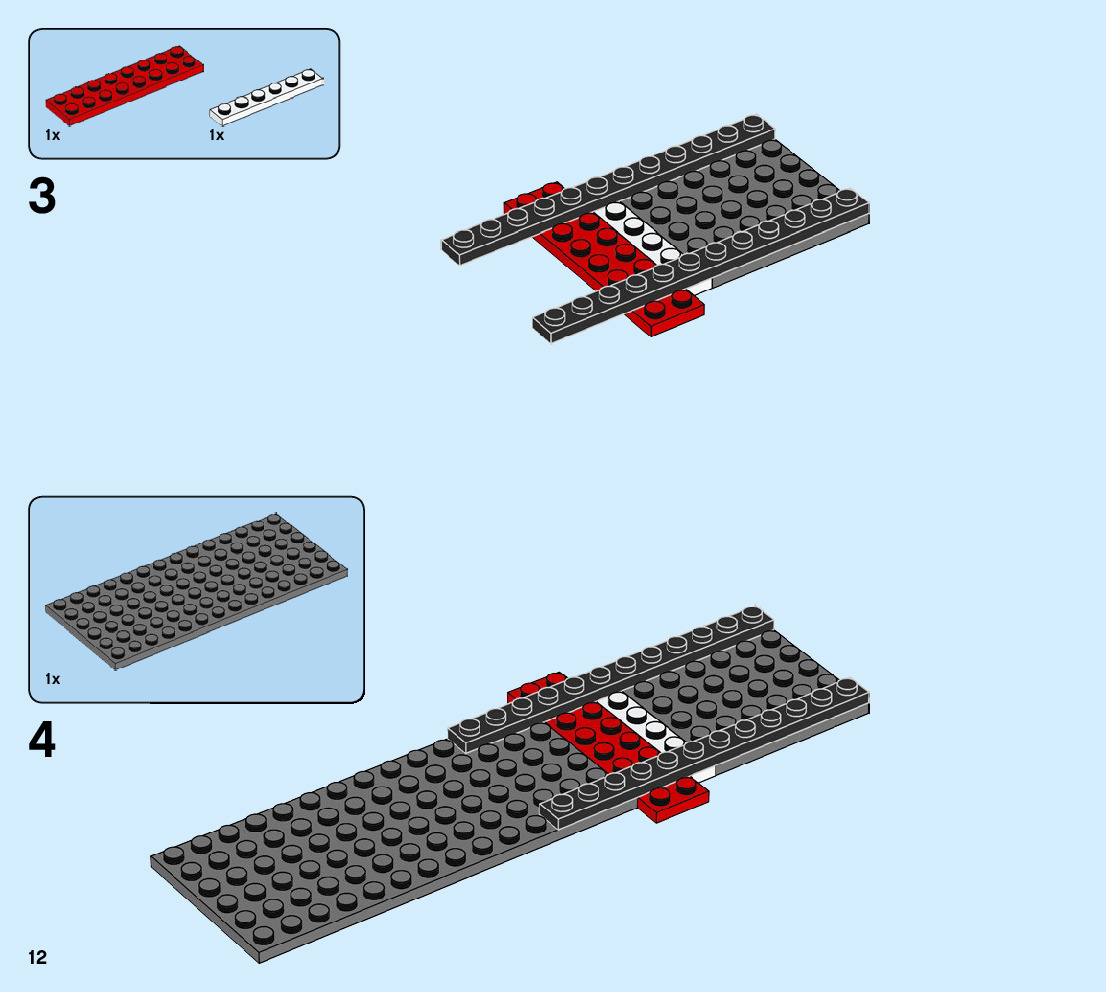 1x
1x

3

1x

4

12