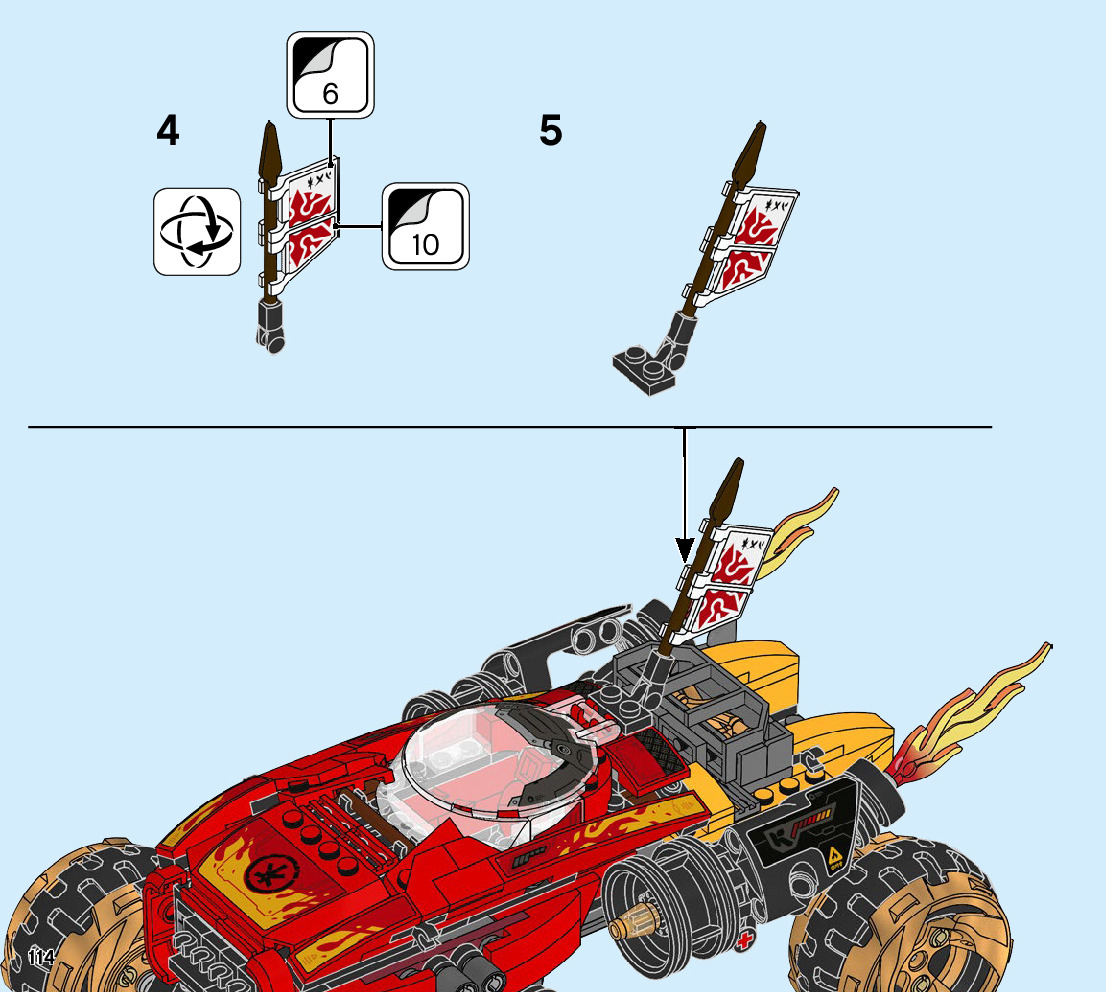 4

6

10

5

114