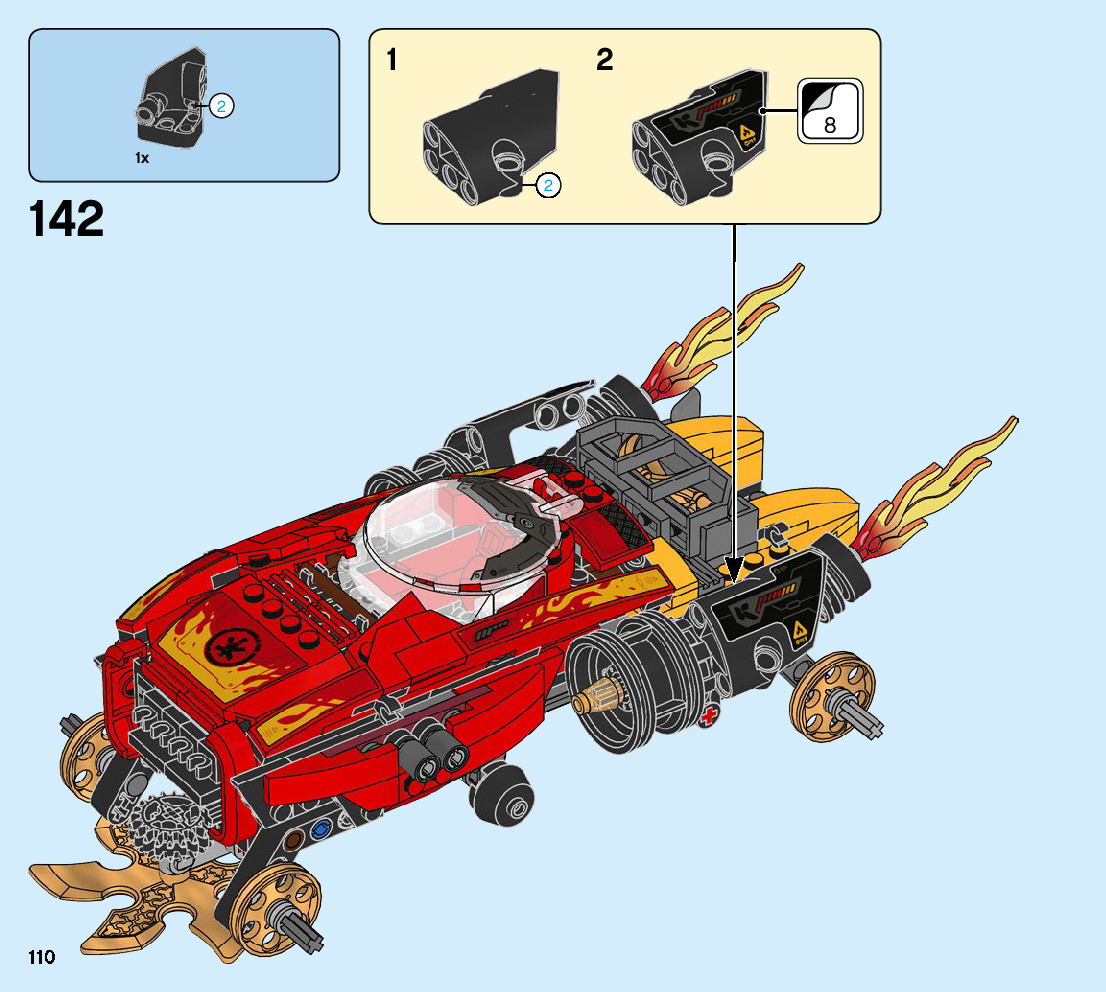 2
1x

142

1
2
2
8

110