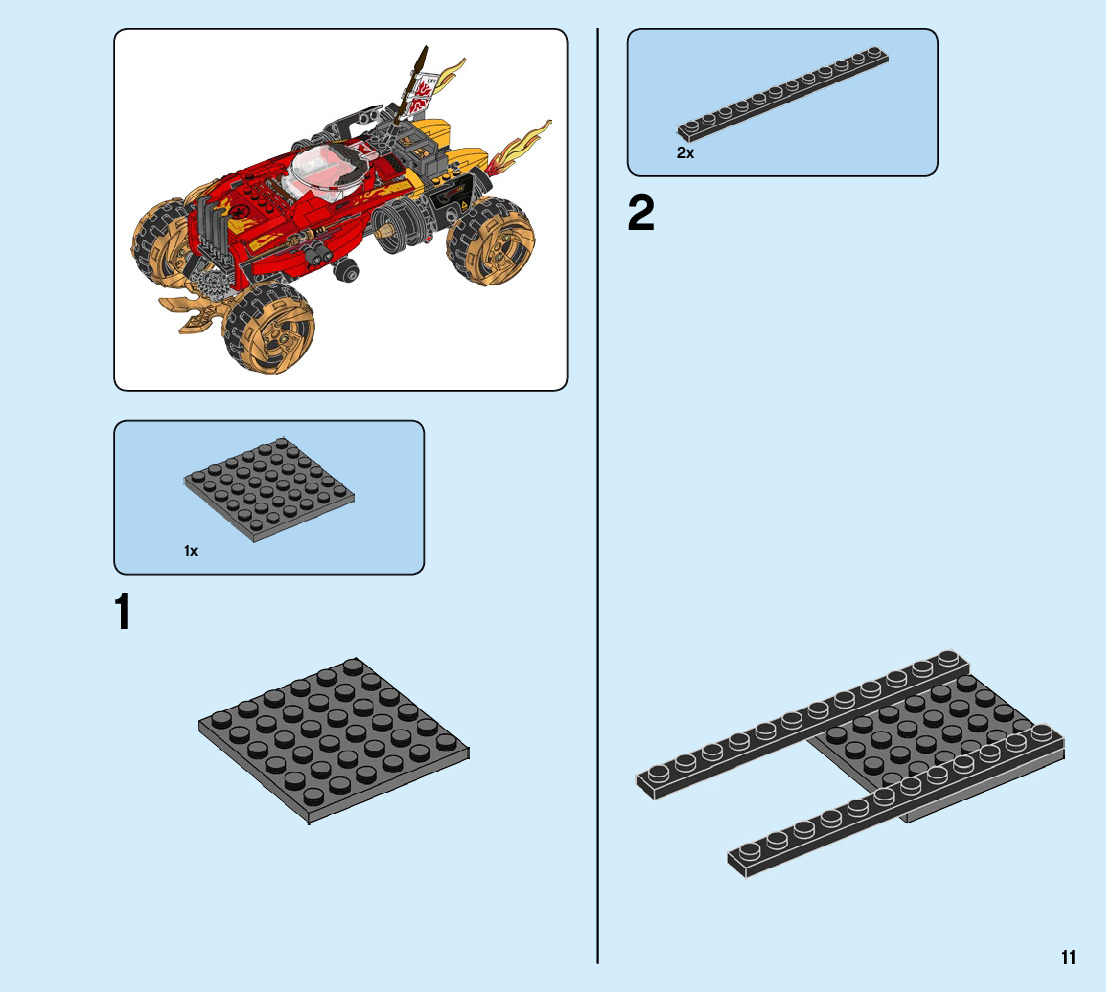 1x

1

2x

2

11