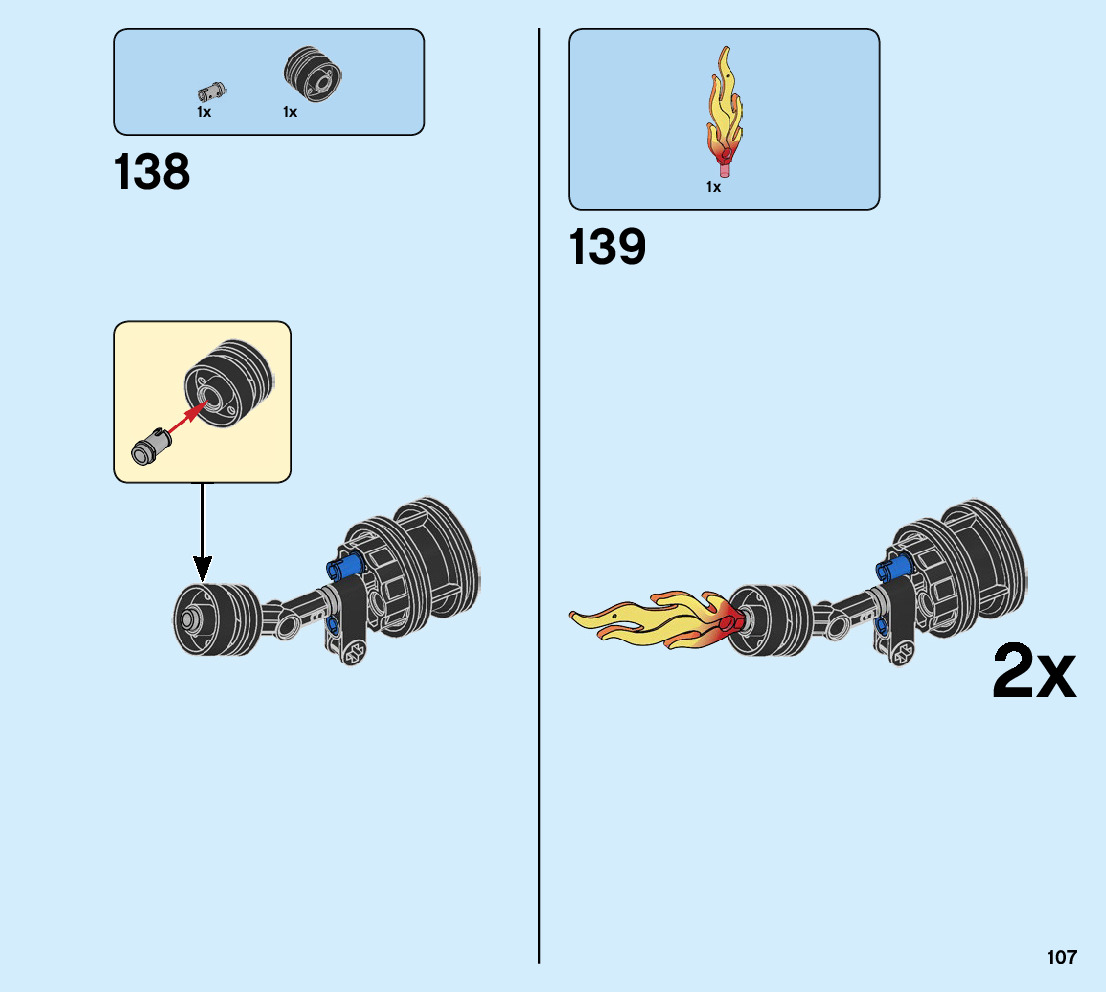 1x 1x

138

1x

139

2x

107