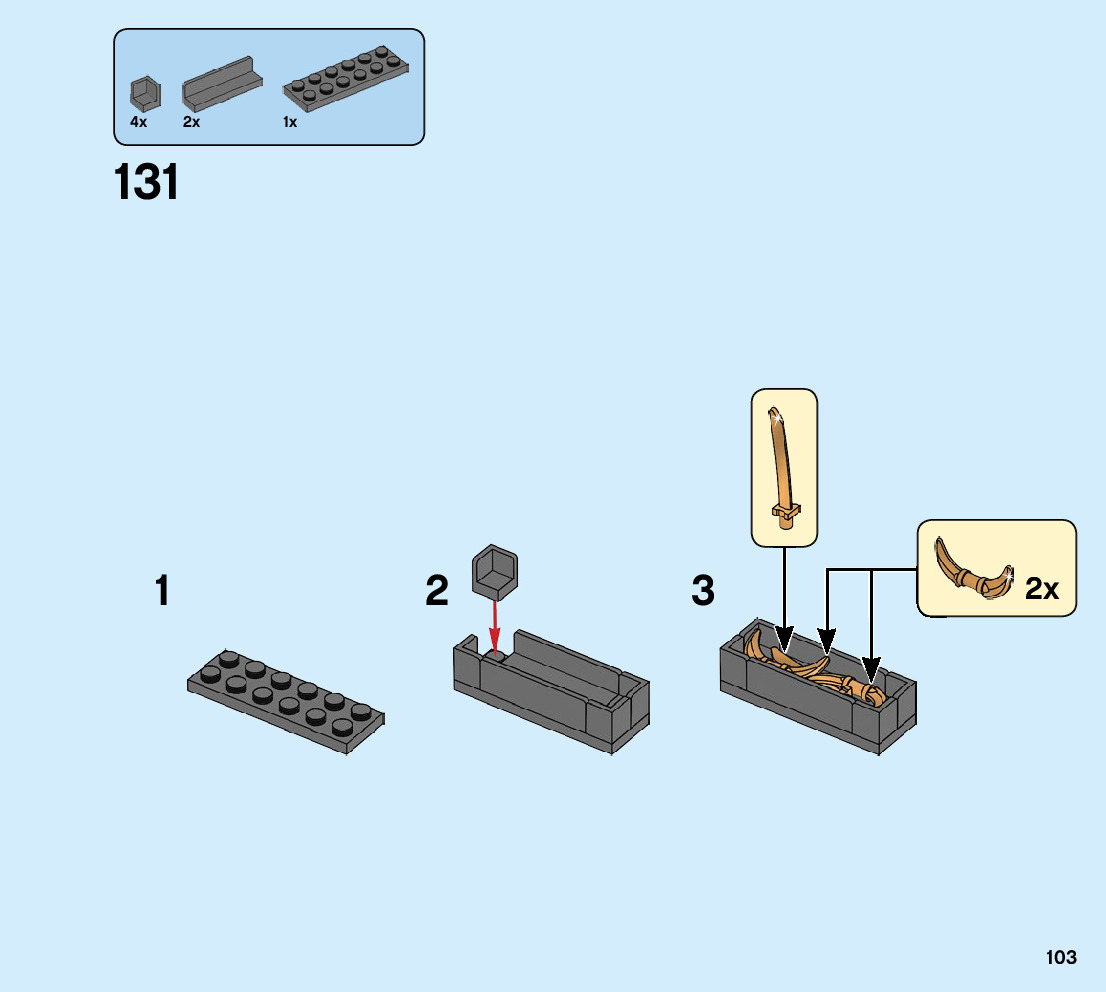 4x 2x 1x

131

1

2

3

2x

103