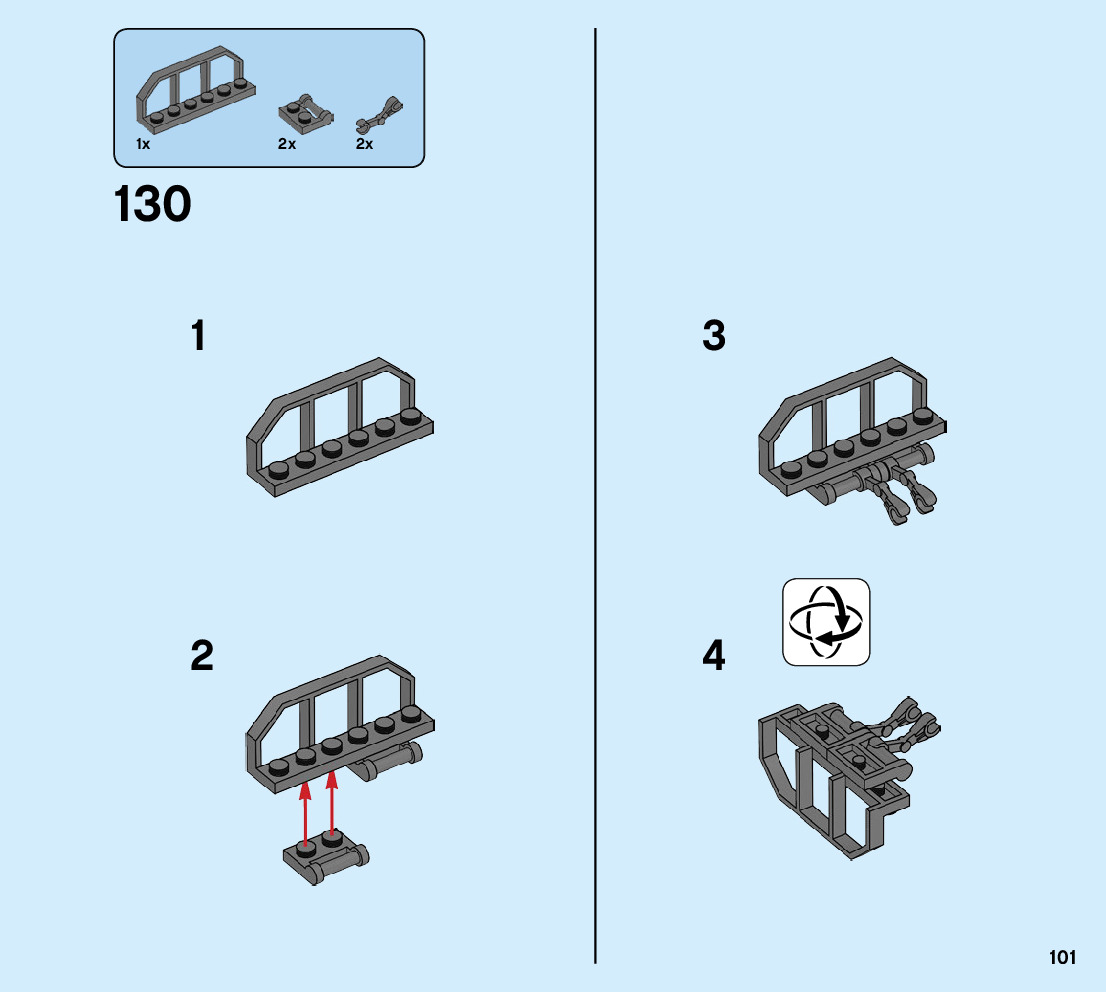 1x 2x 2x

130

1

2

3

4

101