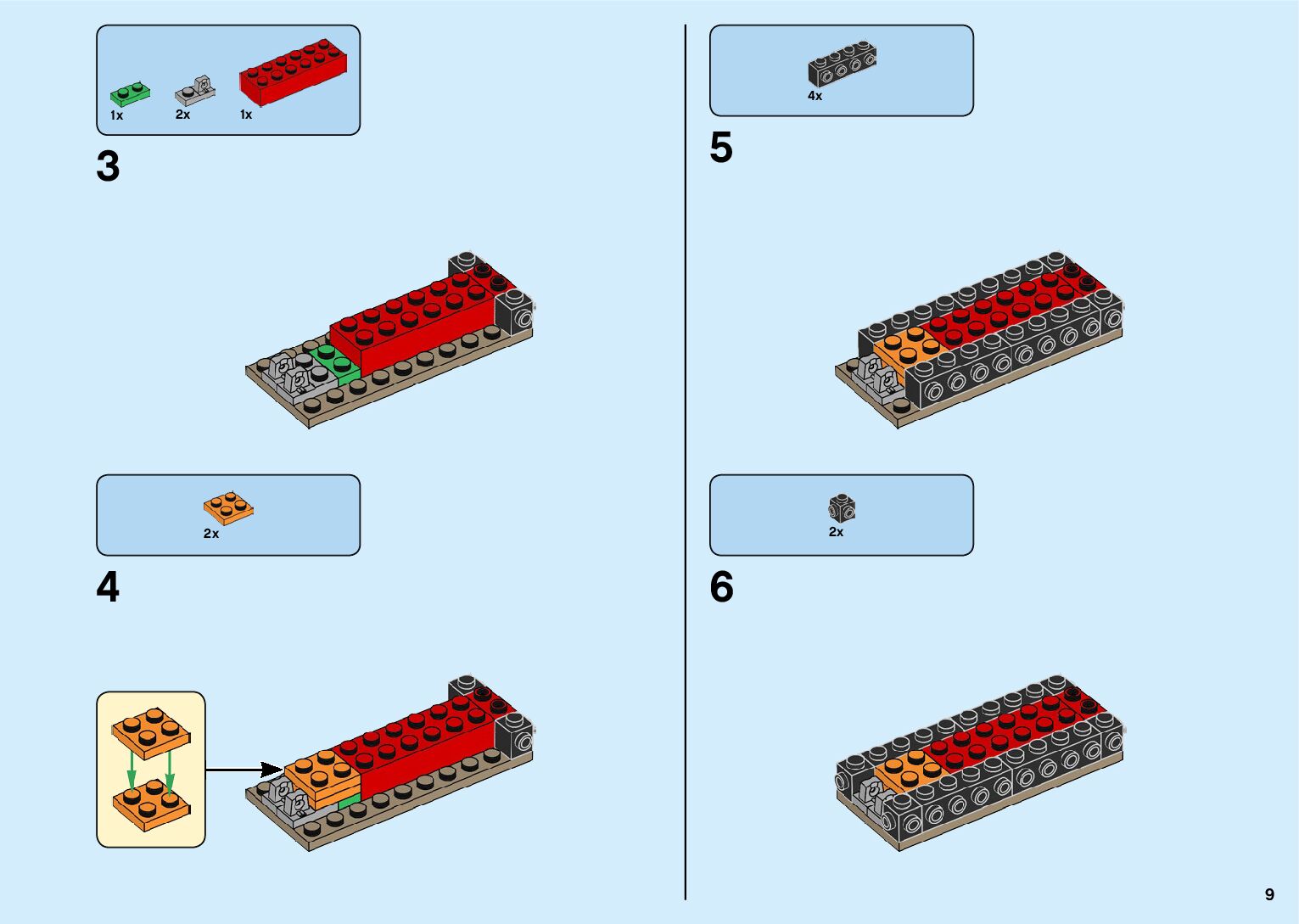 1x 2x 1x

3

2x

4

4x

5

2x

6

9