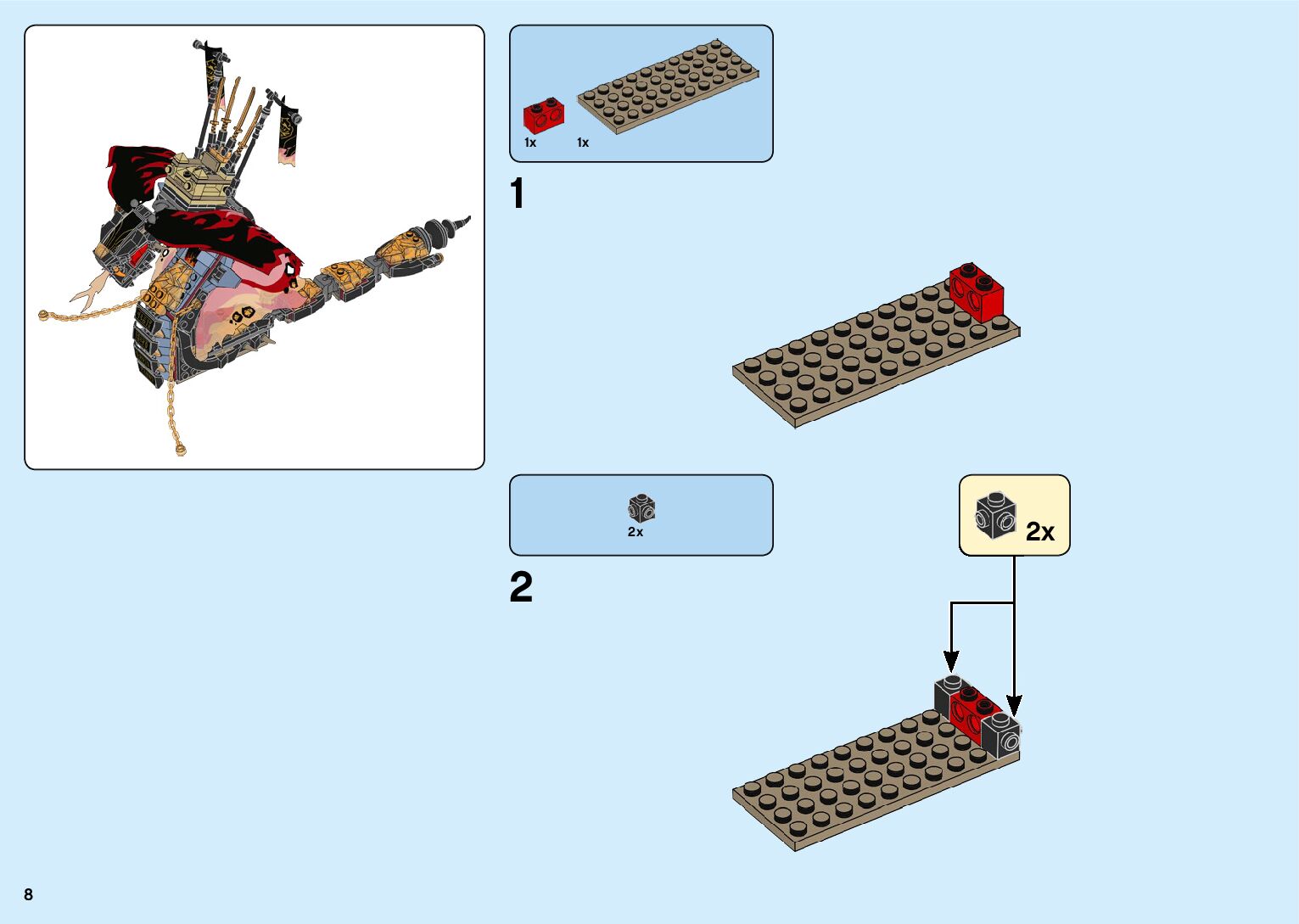 1x 1x

1

2x

2

2x

8