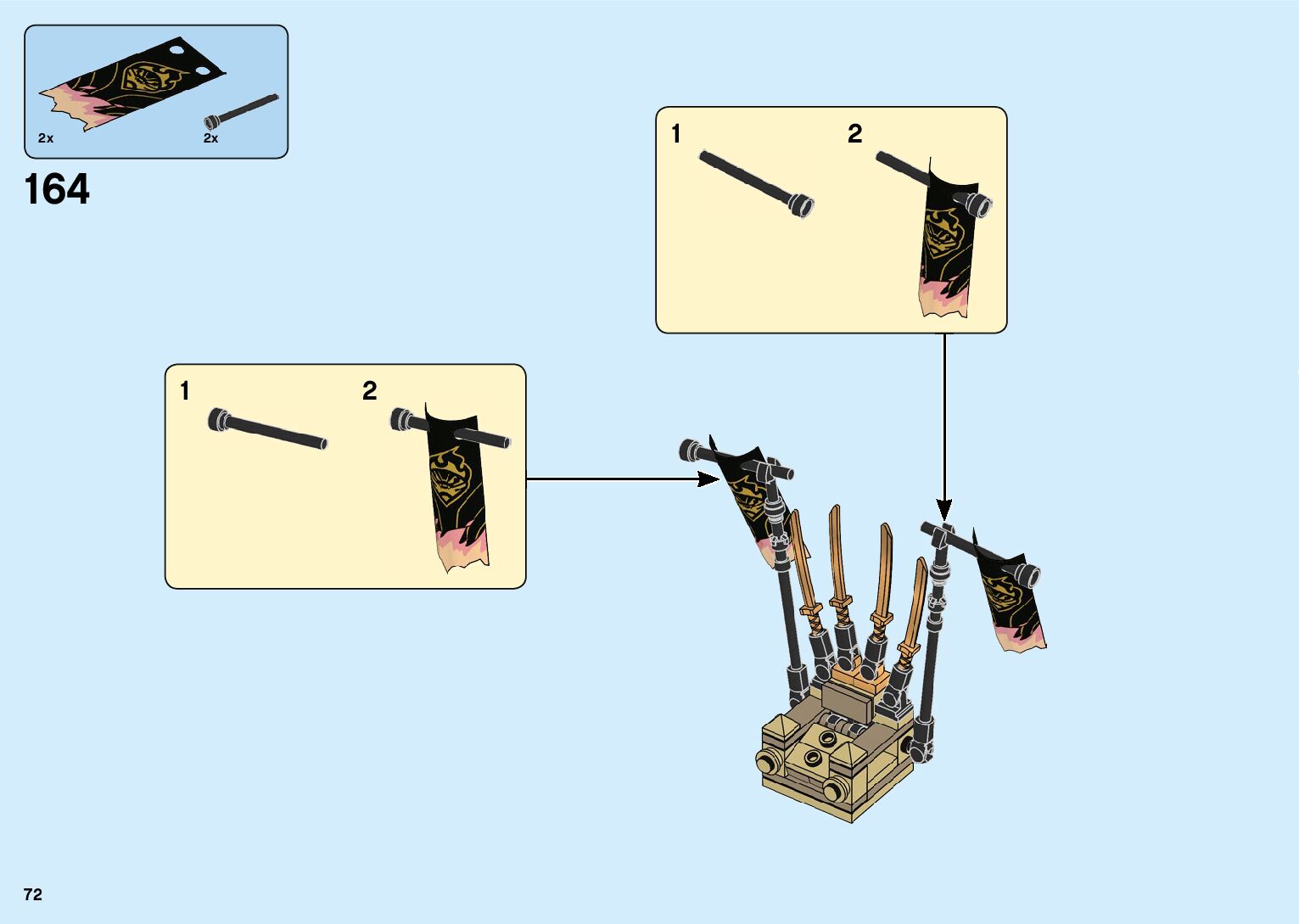 2x
2x
164
1
2
1
2
72