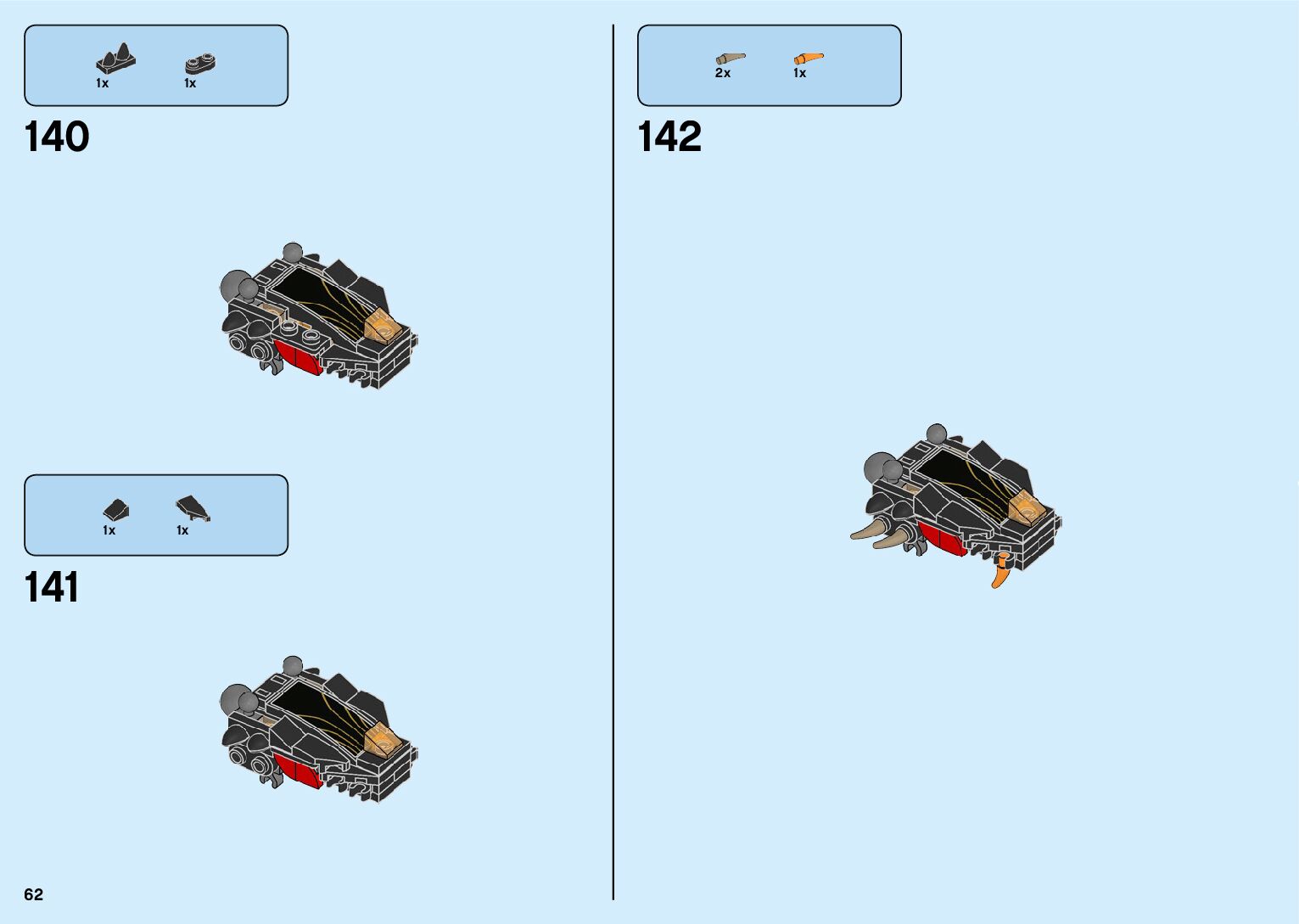 1x 1x

140

1x 1x

141

62

2x 1x

142