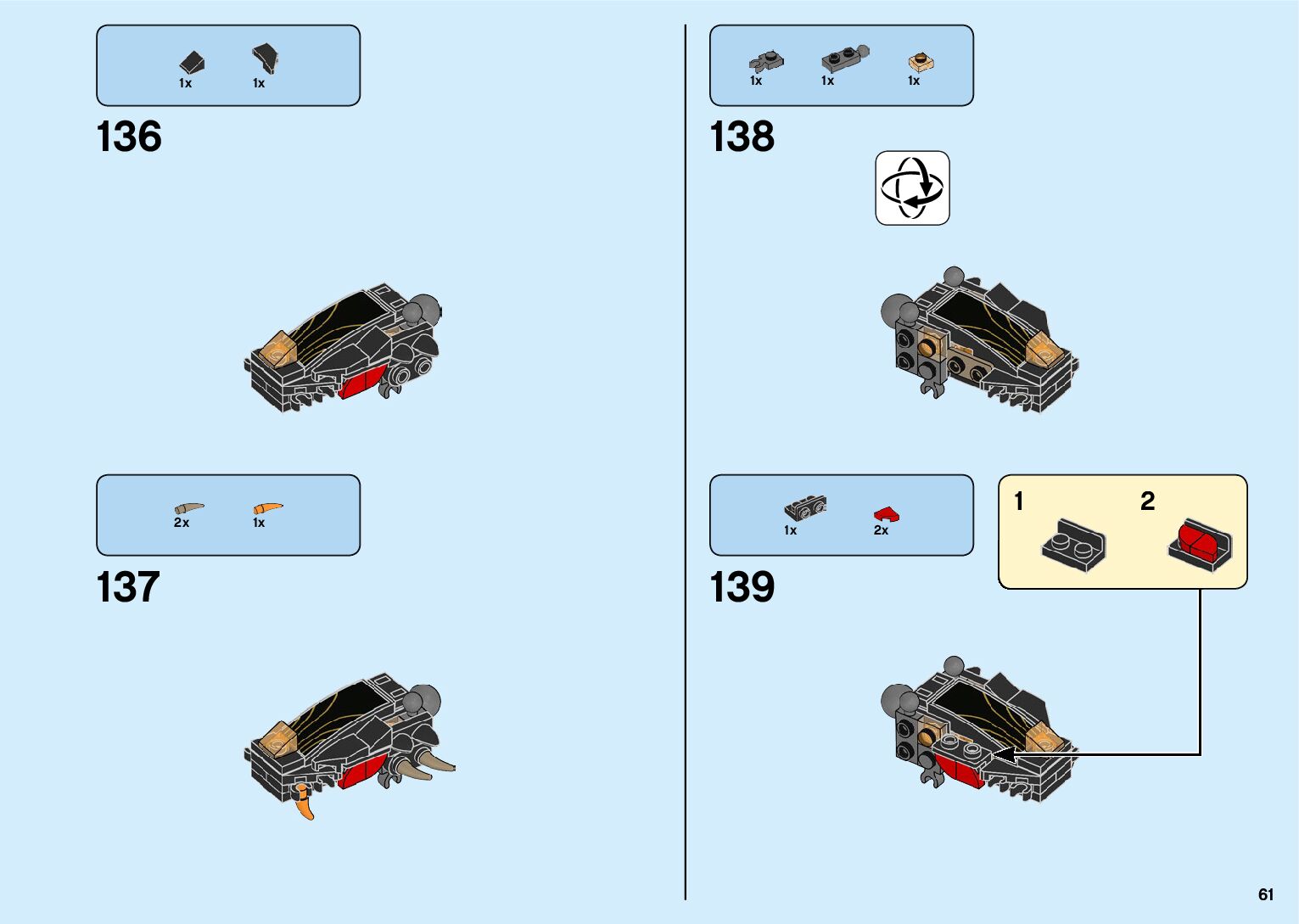 1x 1x

136

2x 1x

137

1x 1x 1x

138

1x 2x

139

1 2

61