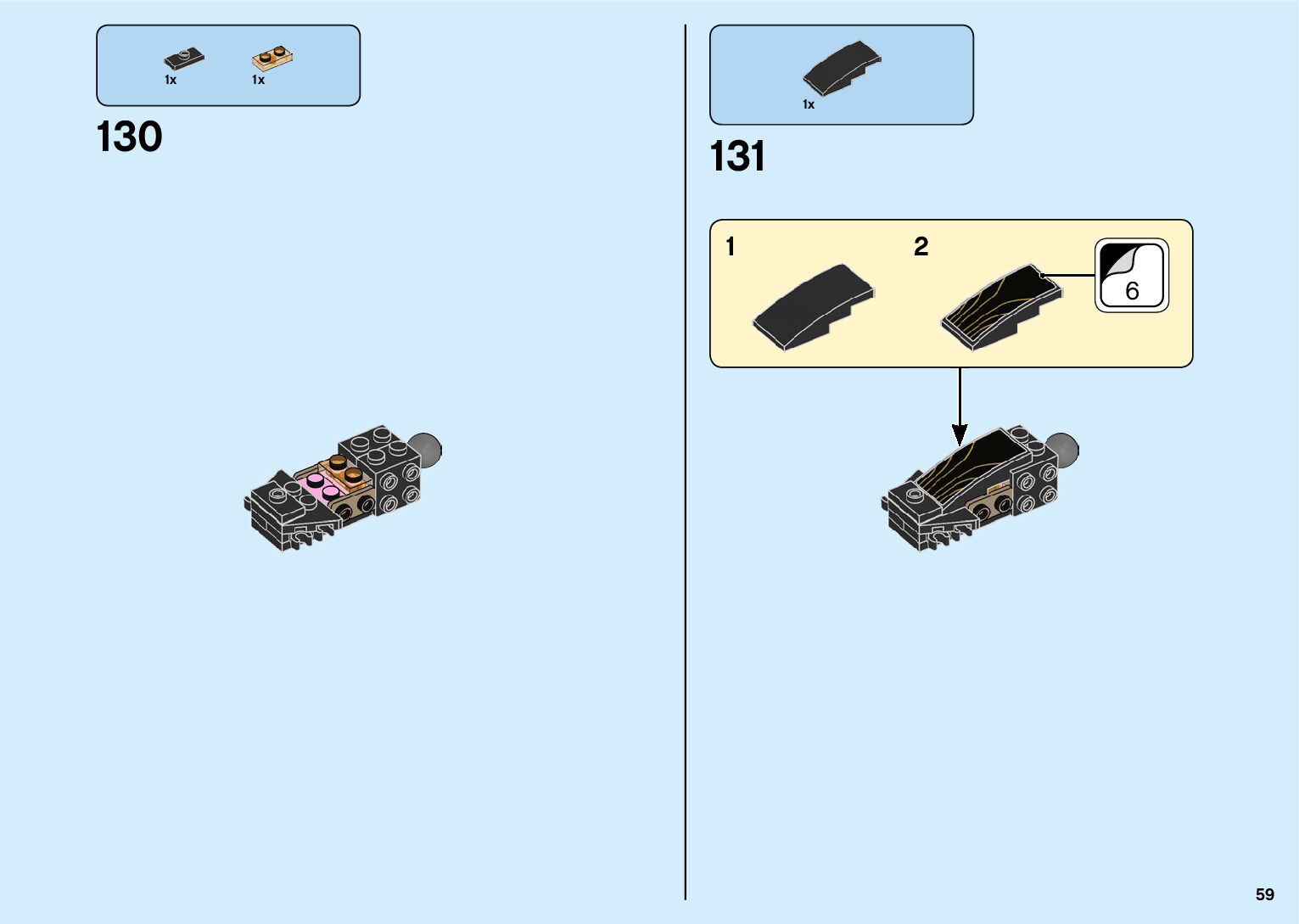 1x 1x

130

1x

131

1

2

6

59