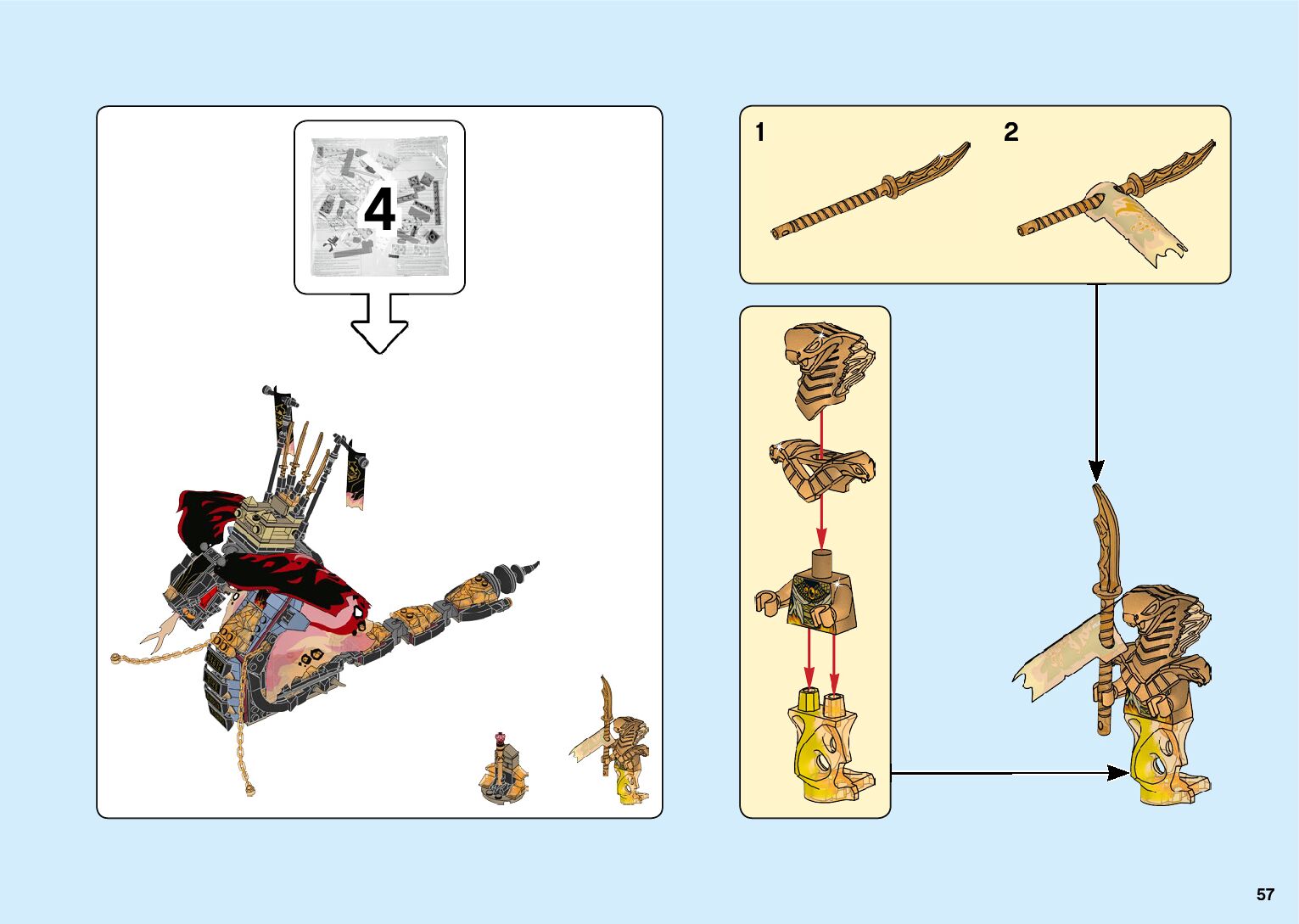 4

1

2

57