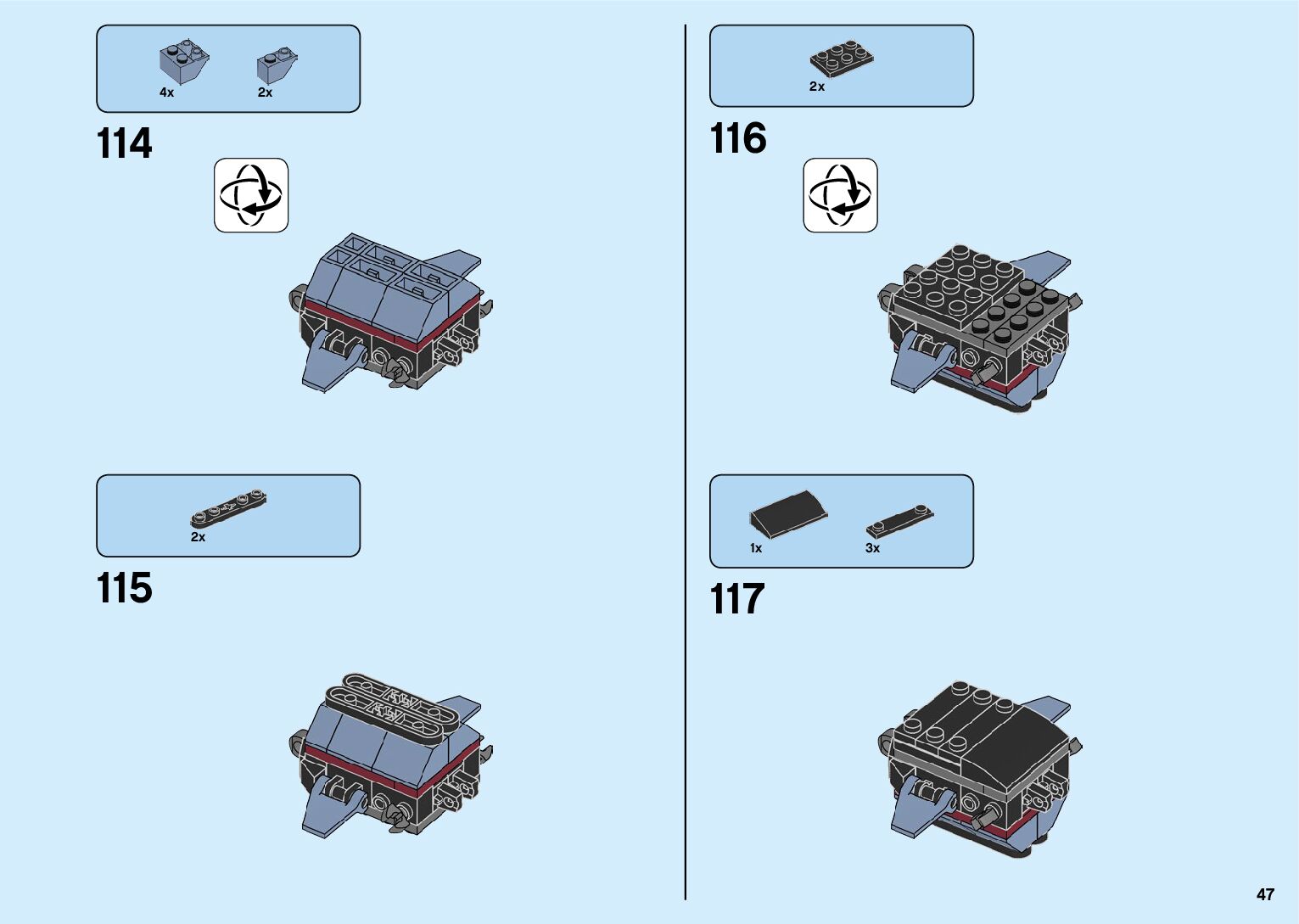 4x 2x

114

2x

115

2x

116

1x 3x

117

47