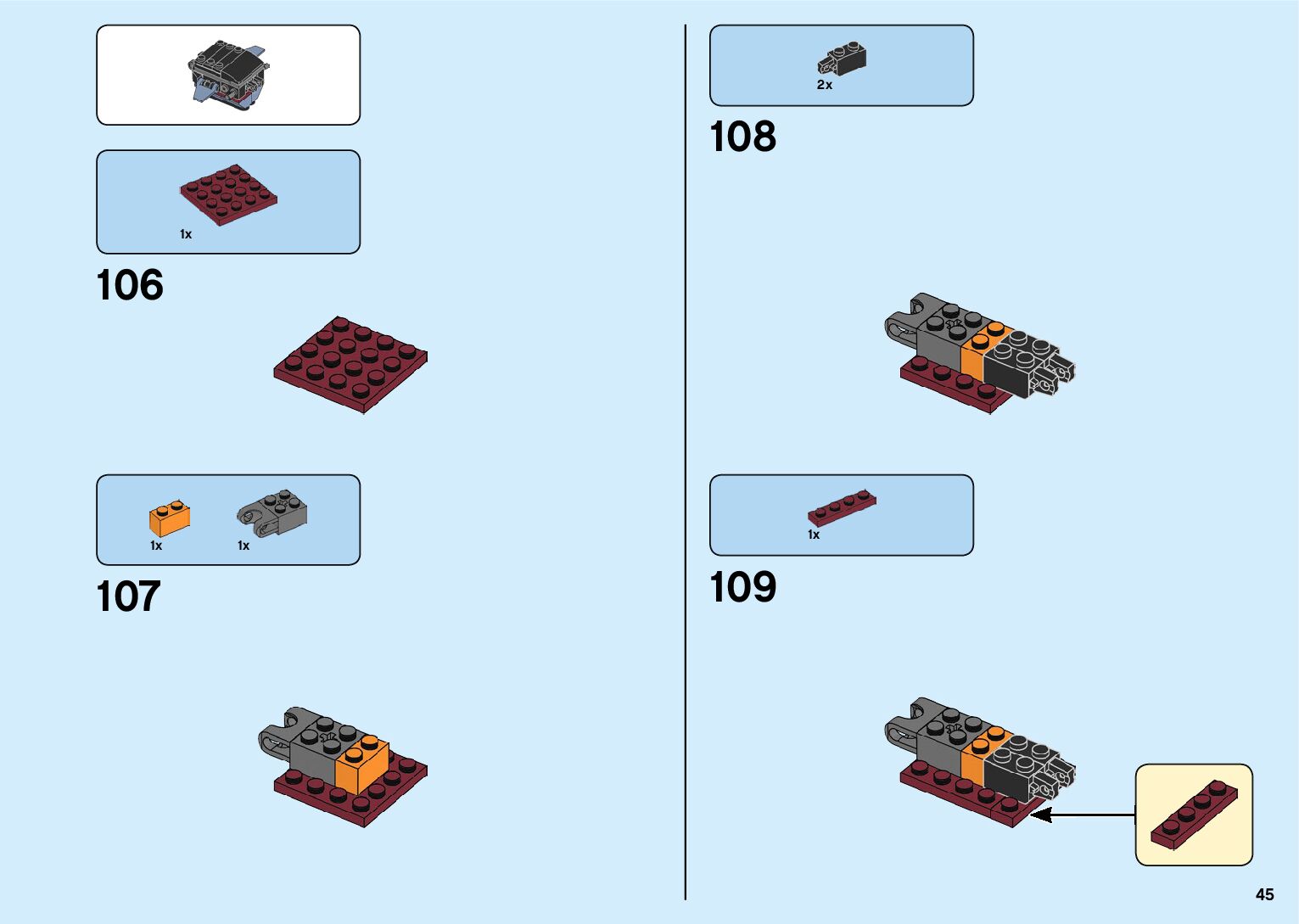 1x

106

1x 1x

107

2x

108

1x

109

45