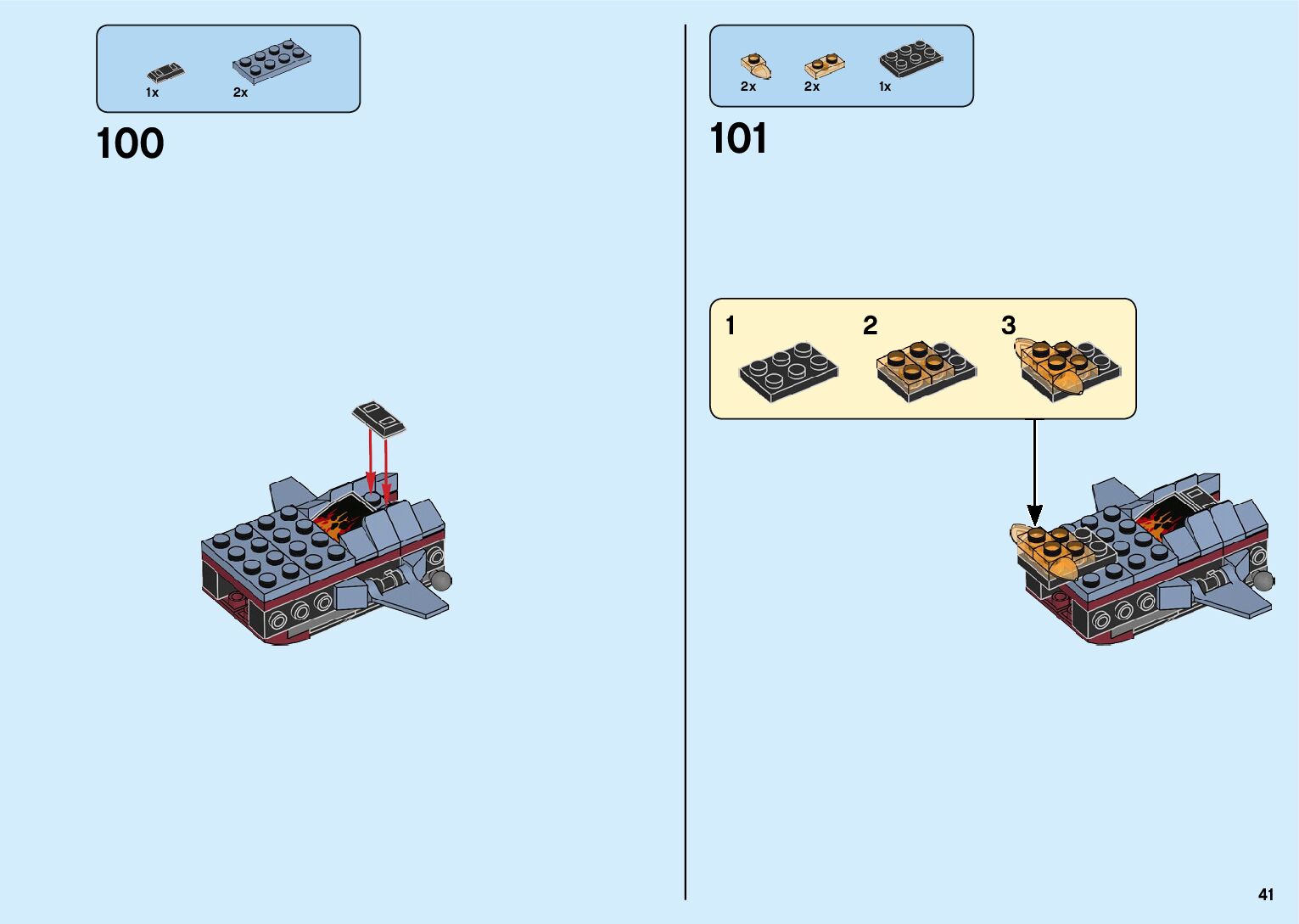 1x 2x

100

2x 2x 1x

101

1 2 3

41