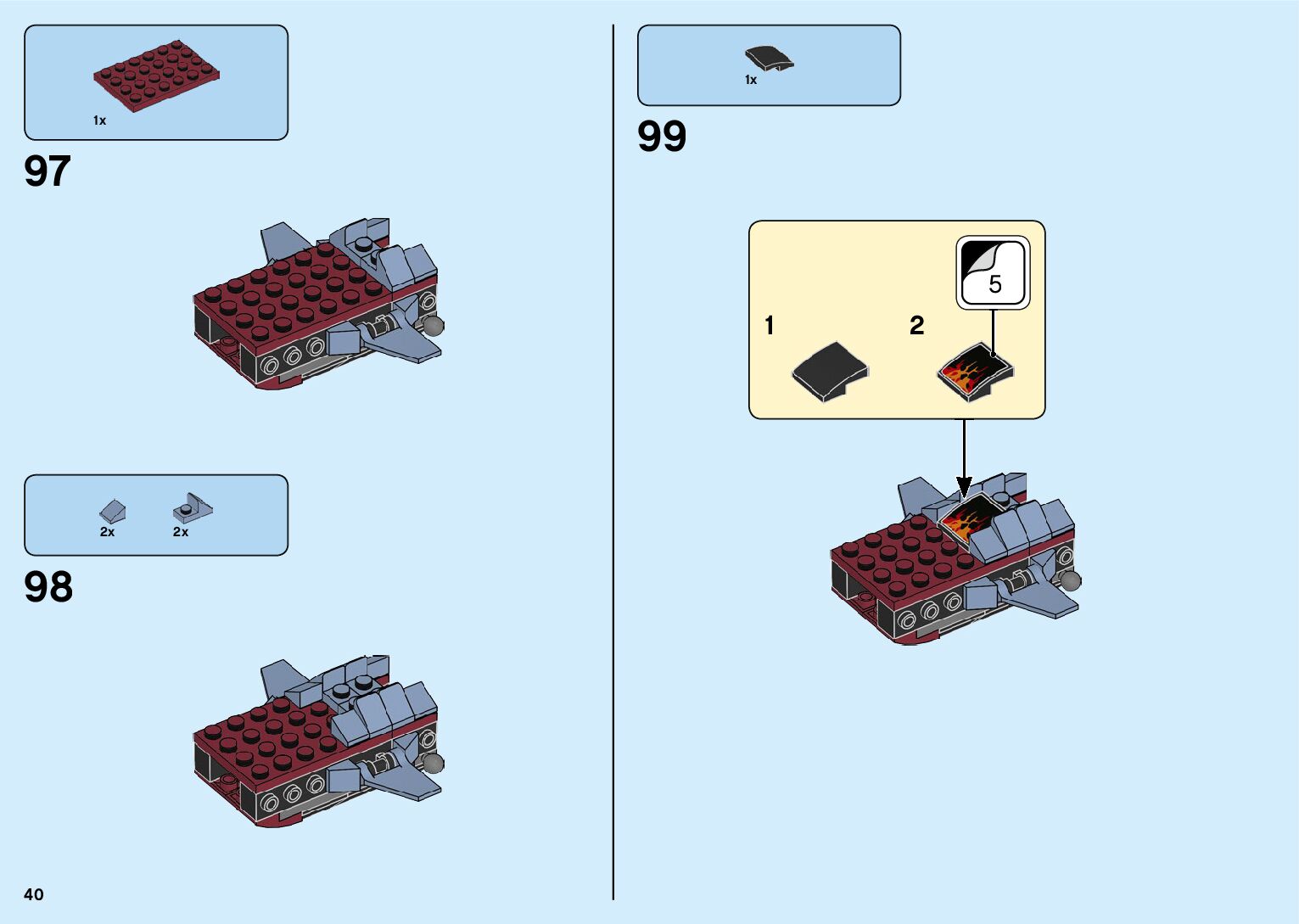 1x

97

2x 2x

98

40

1x

99

5

1

2