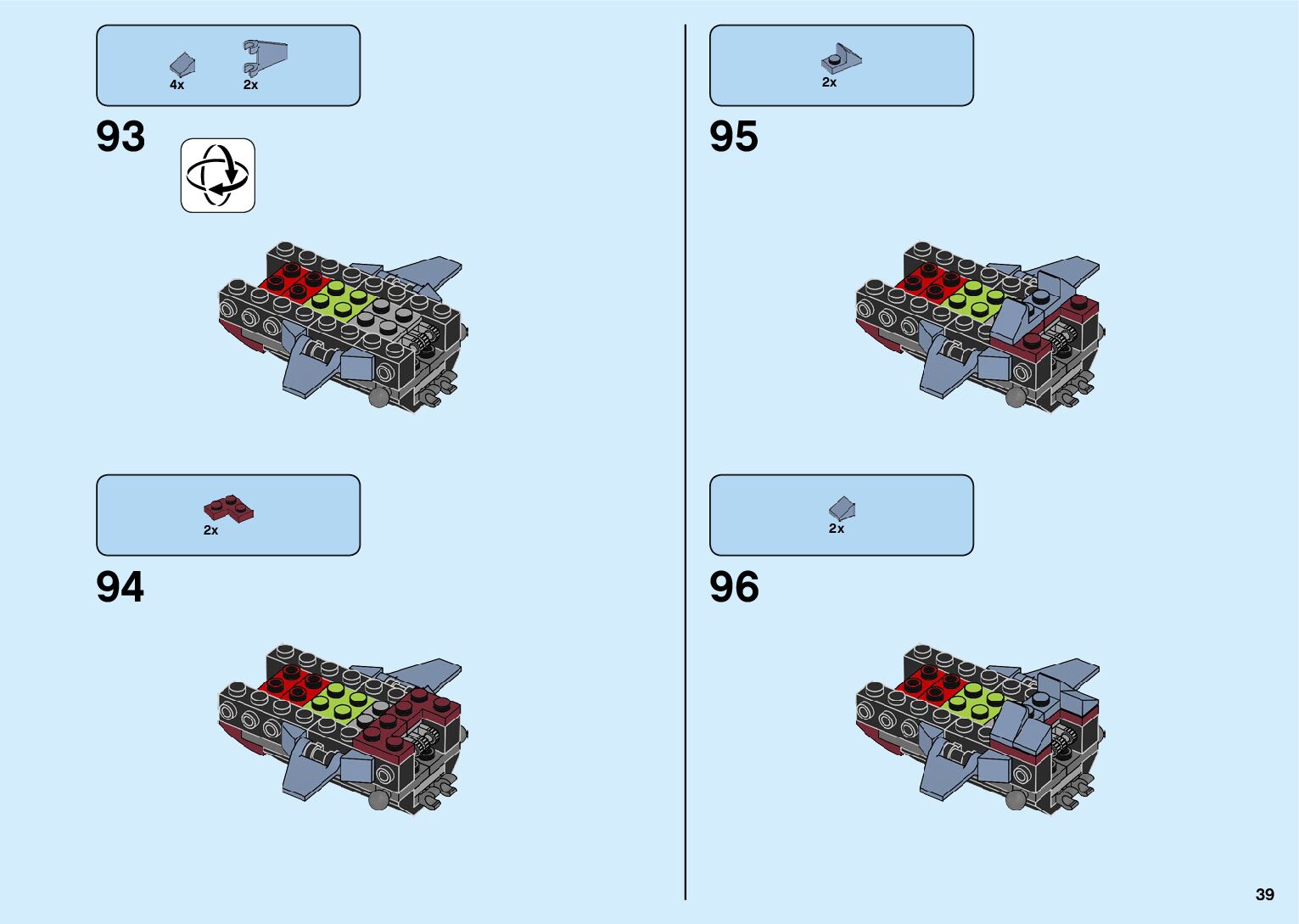 4x 2x

93

2x

94

2x

95

2x

96

39