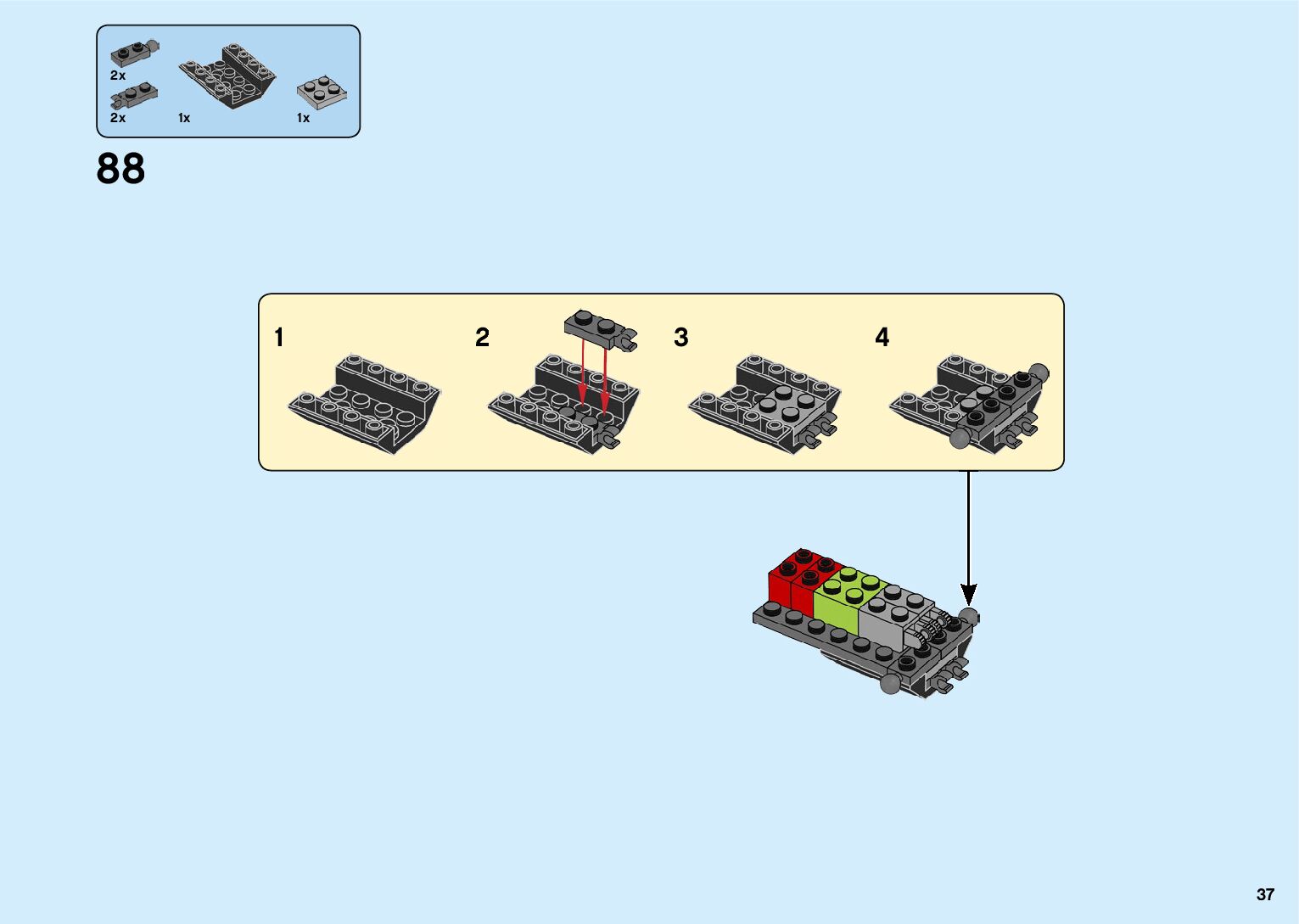 2x
2x
1x
1x

88

1
2
3
4

37