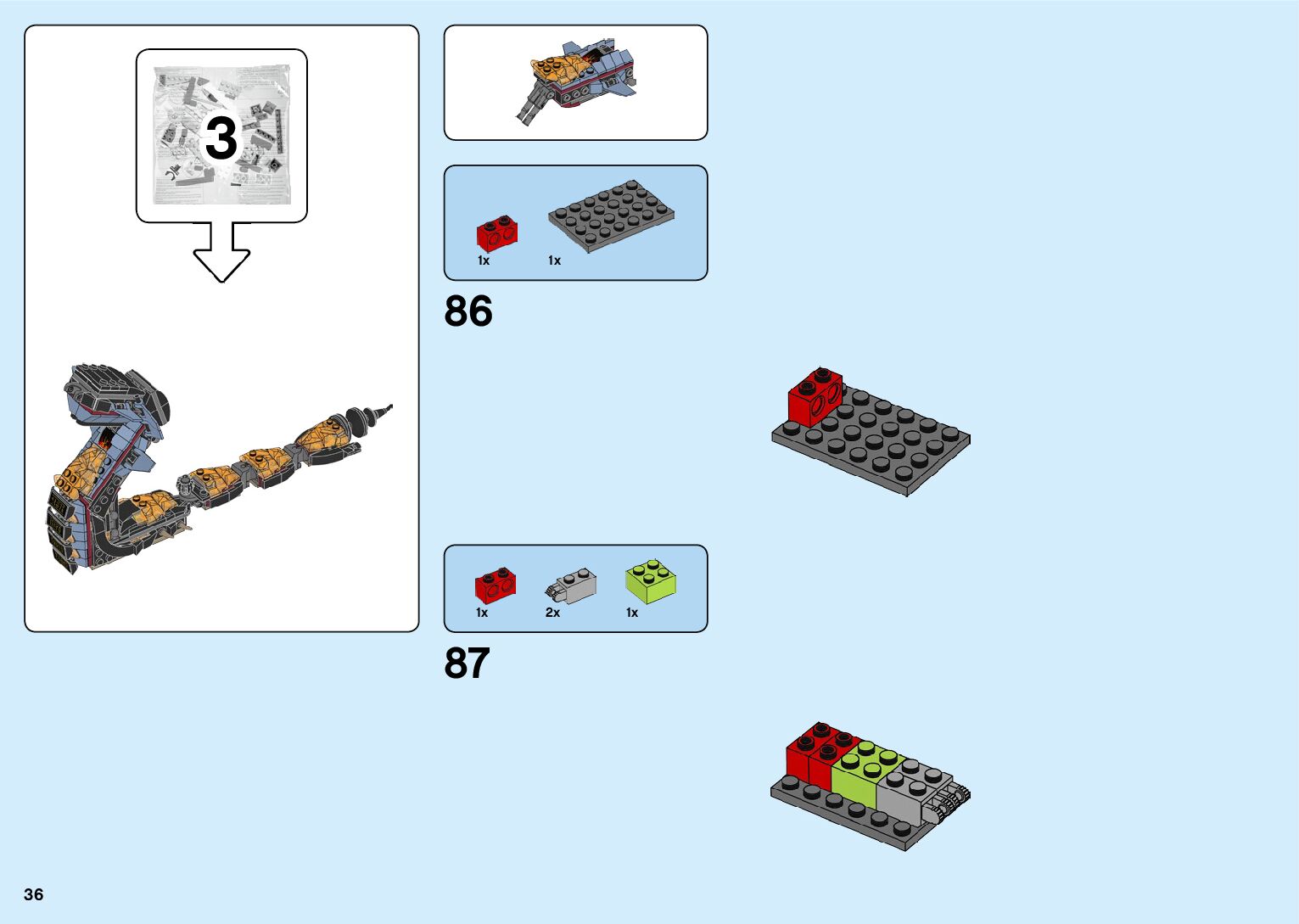 3

1x 1x

86

1x 2x 1x

87

36