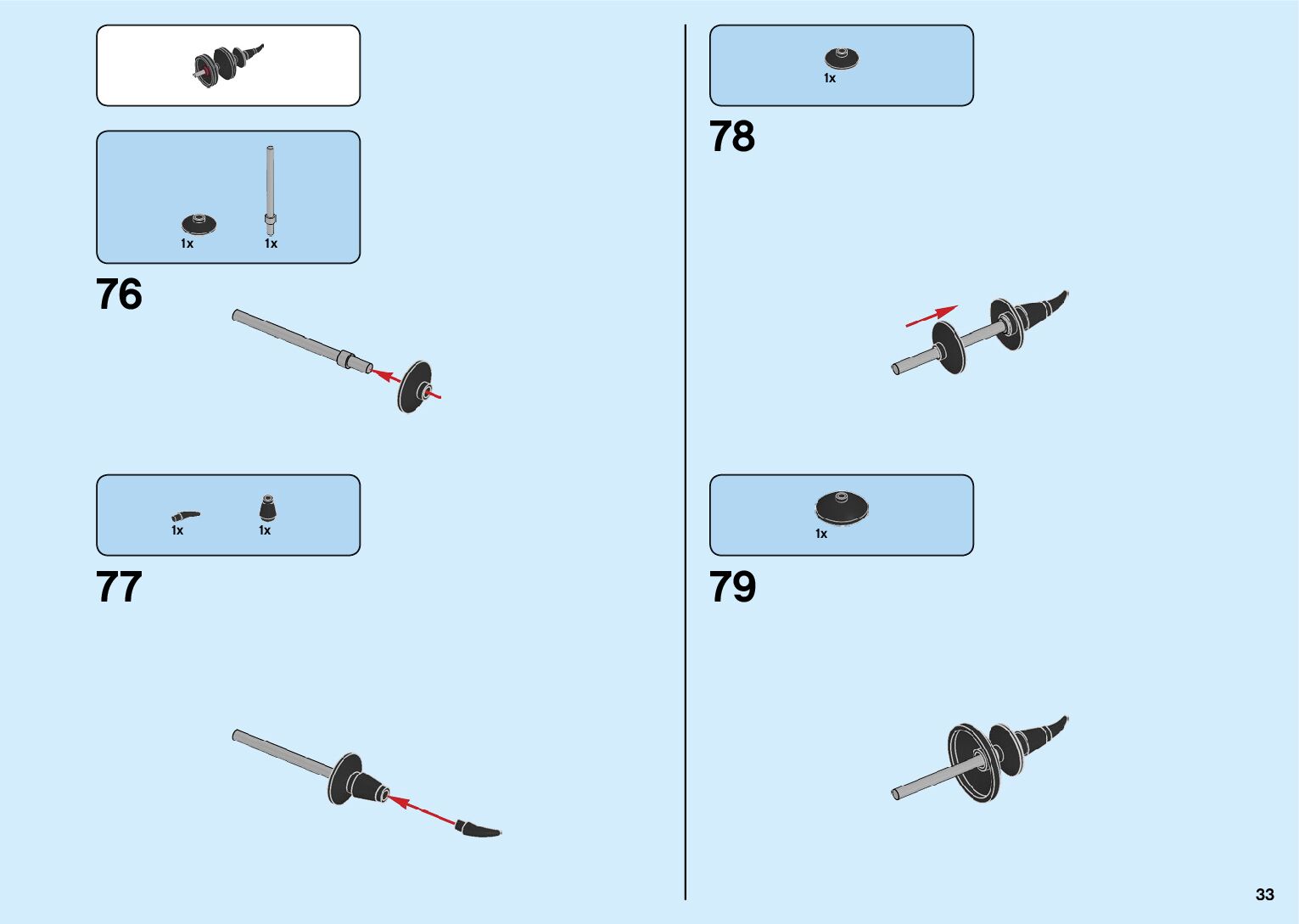 1x 1x

76

1x 1x

77

1x

78

1x

79

33