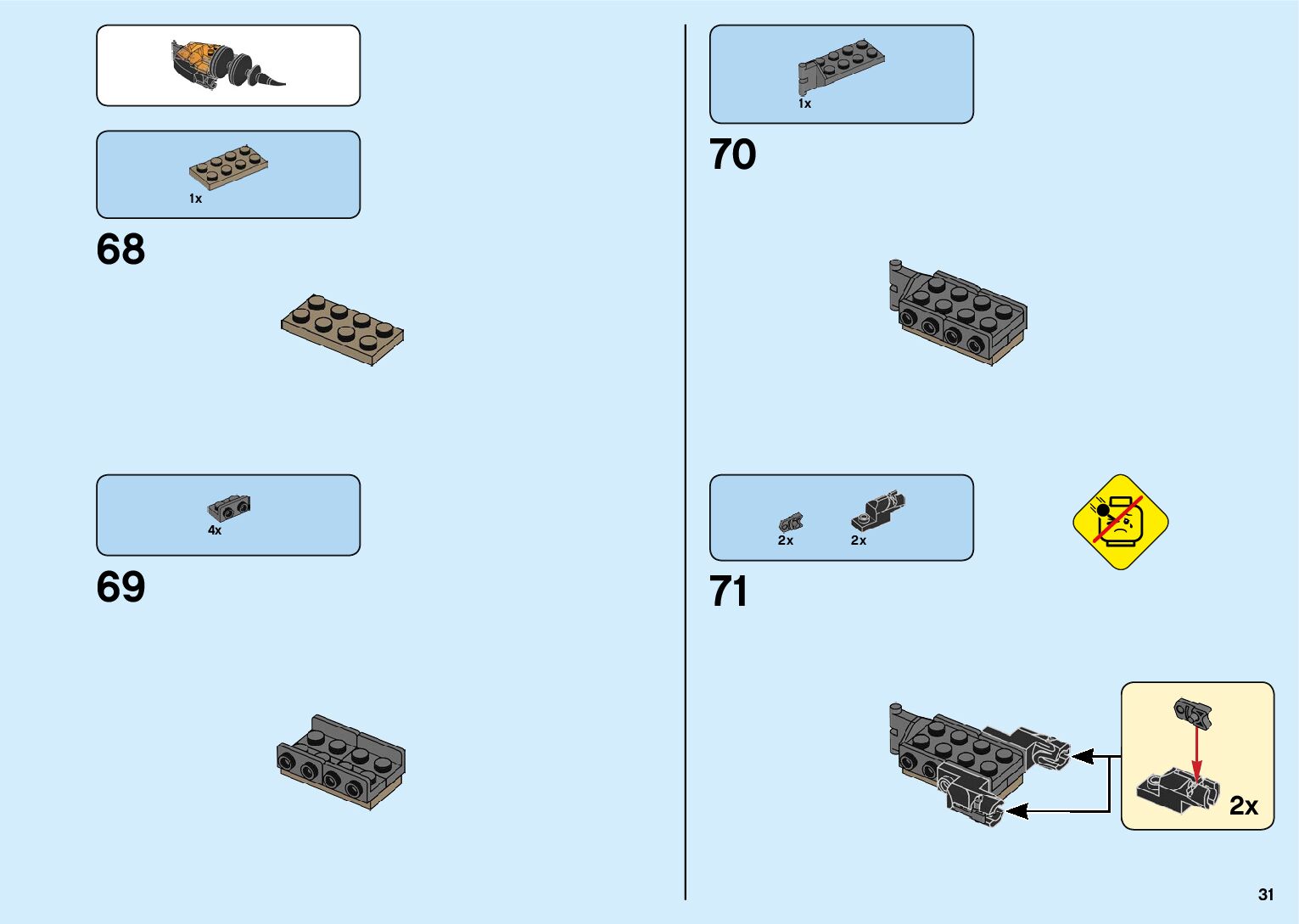 1x

68

4x

69

1x

70

2x

2x

71

2x

31