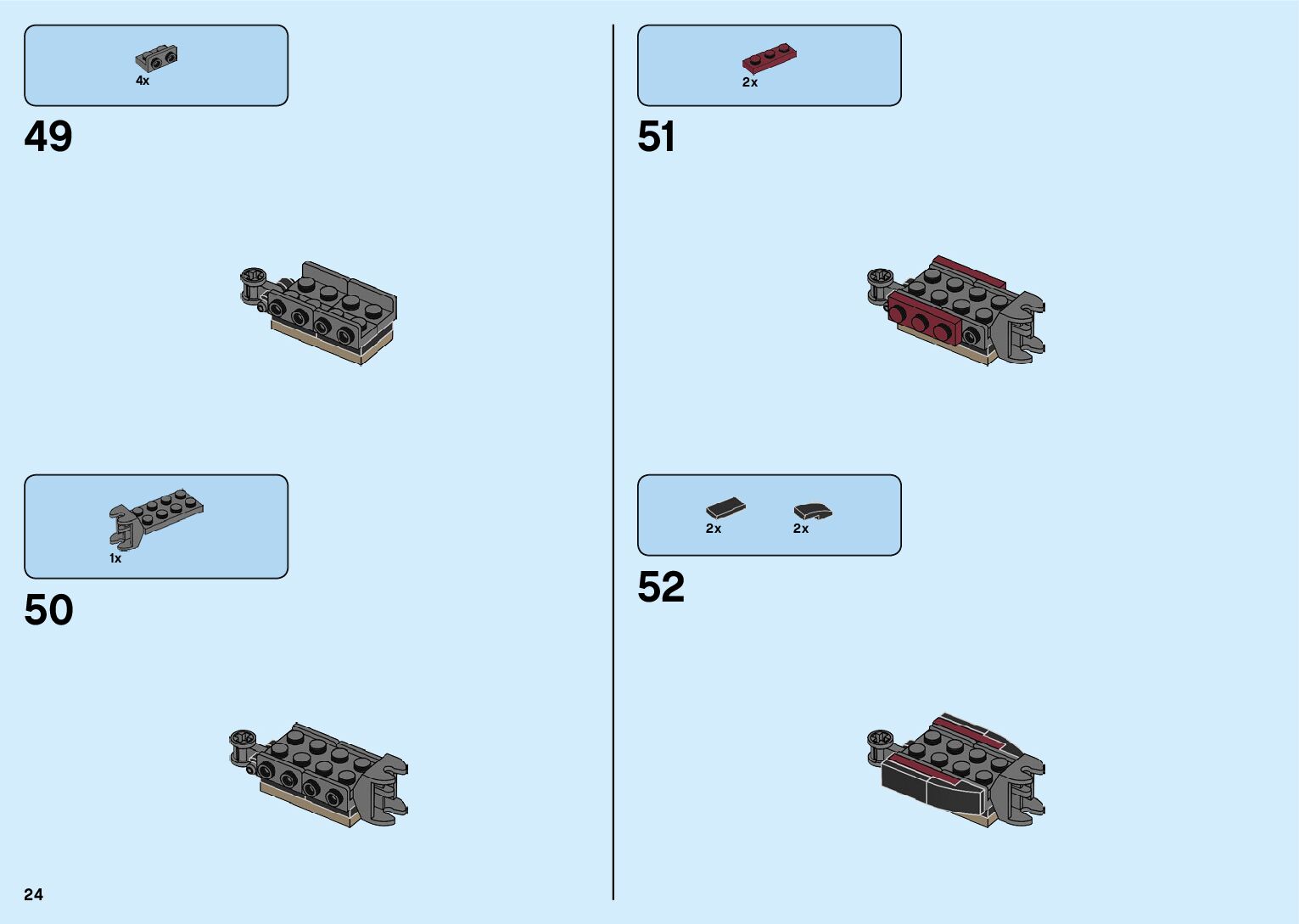 4x

49

1x

50

2x

51

2x

2x

52

24