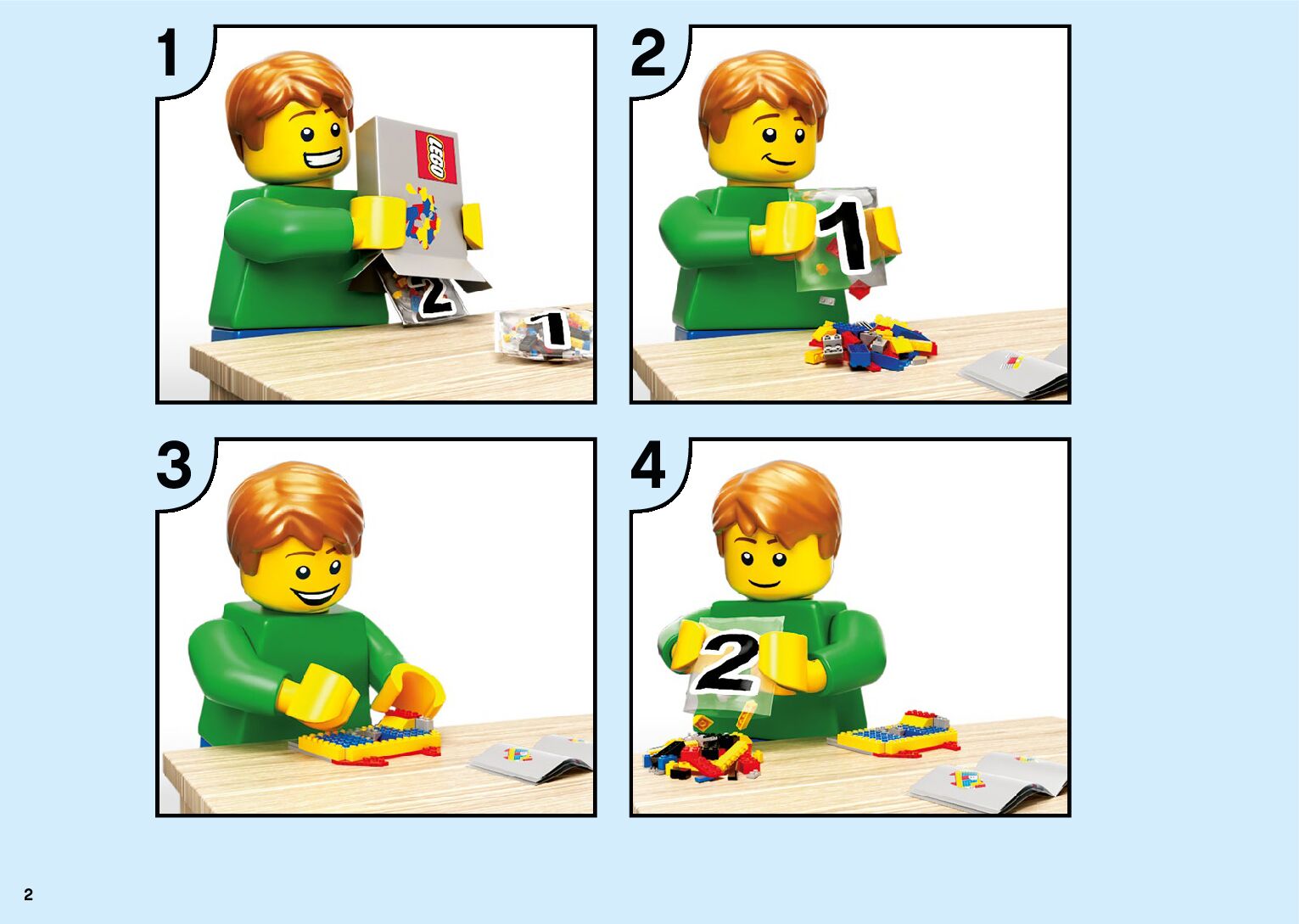 1

LEGO

2

1

2

1

3

4

2

2